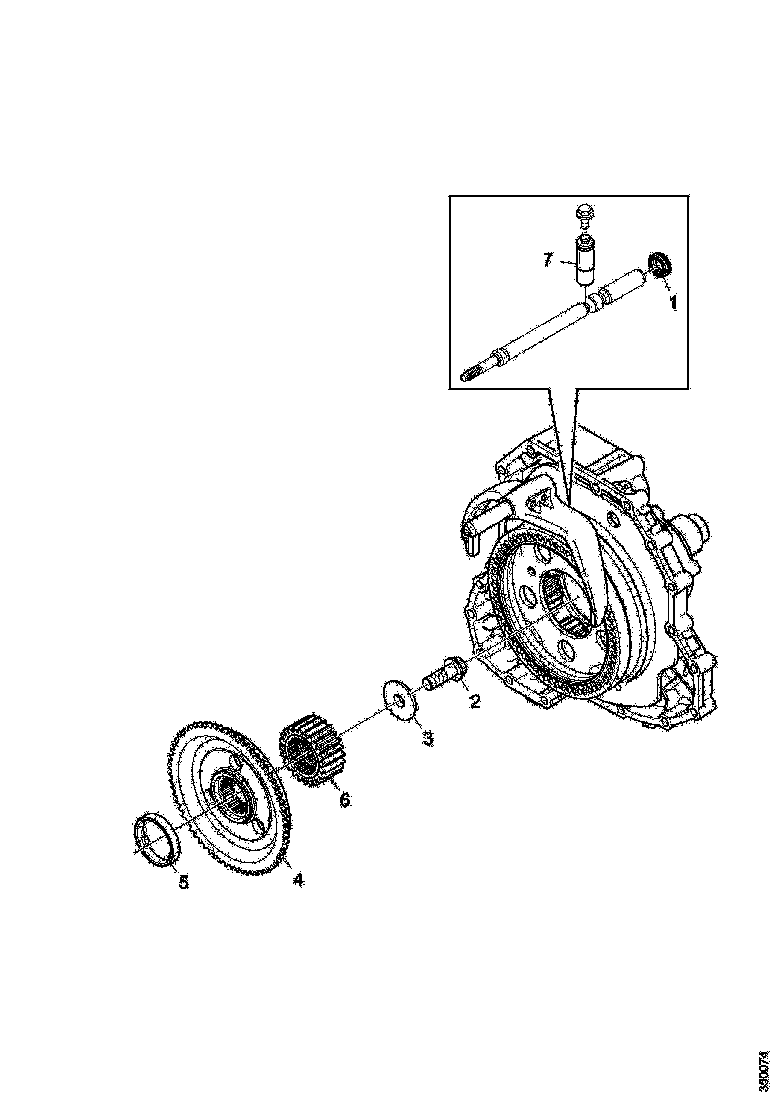 7
1
2
3
6
4
5
350074