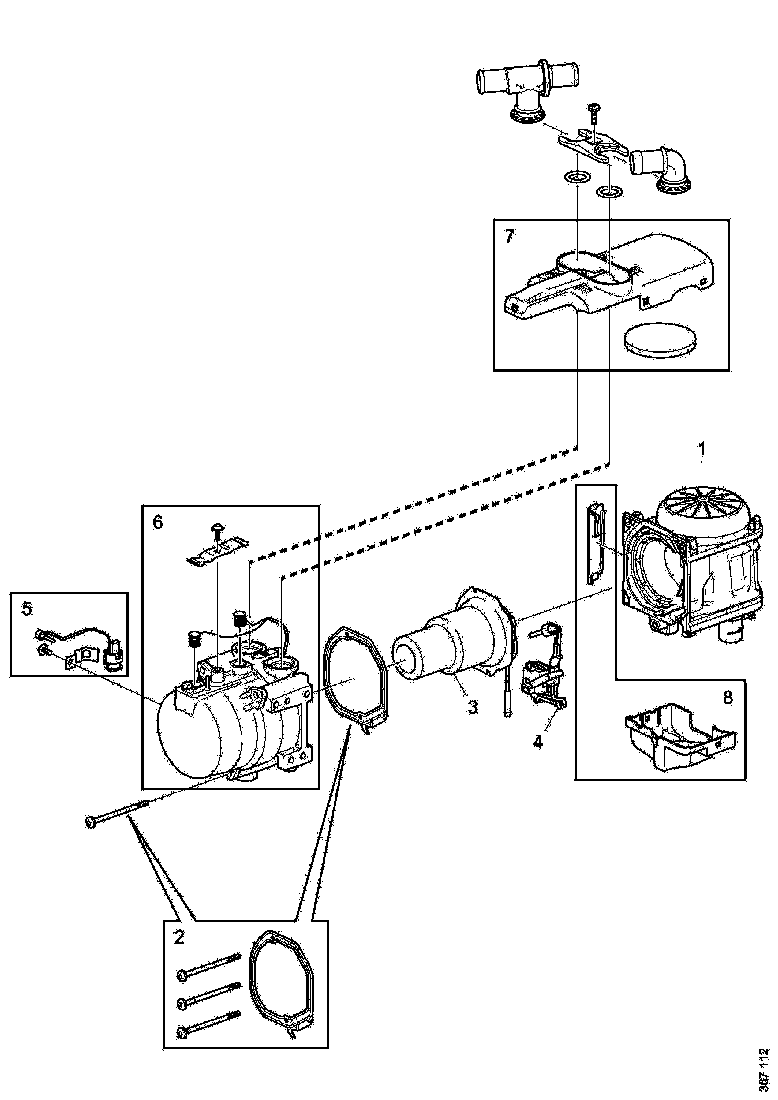 7

1

6

5

3

4

8

2

367 112