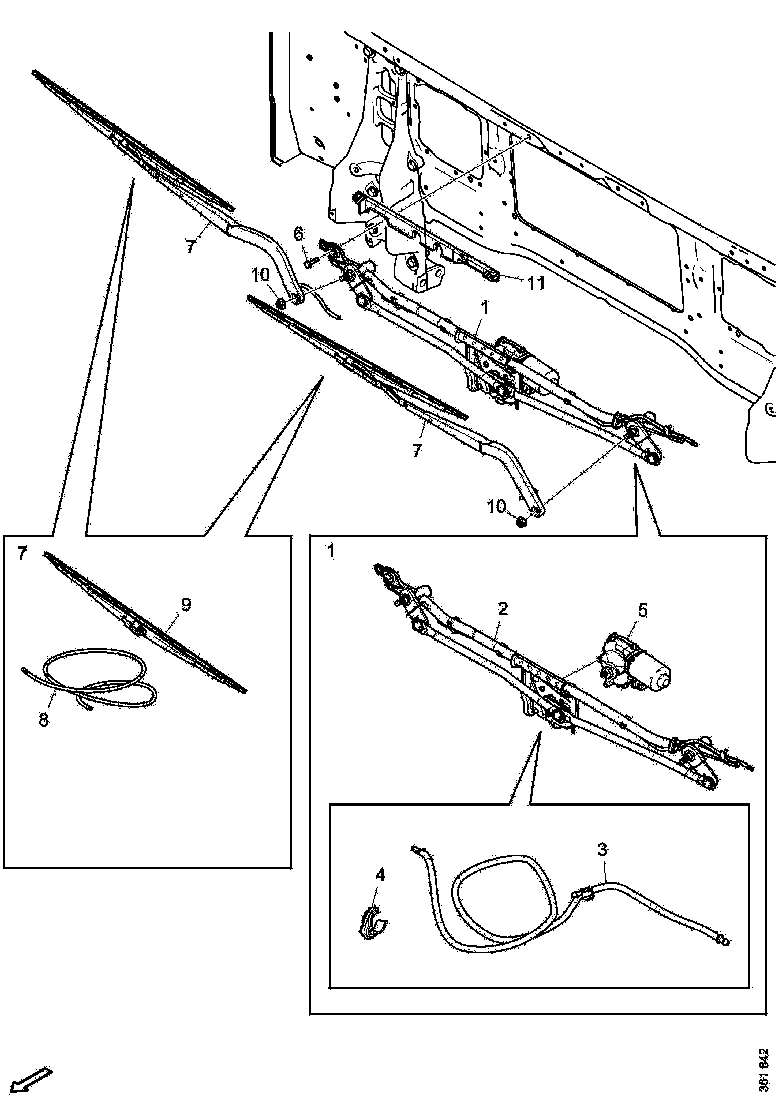 7
6
10
11
1
7
10
7
9
8
1
2
5
3
4
361 642