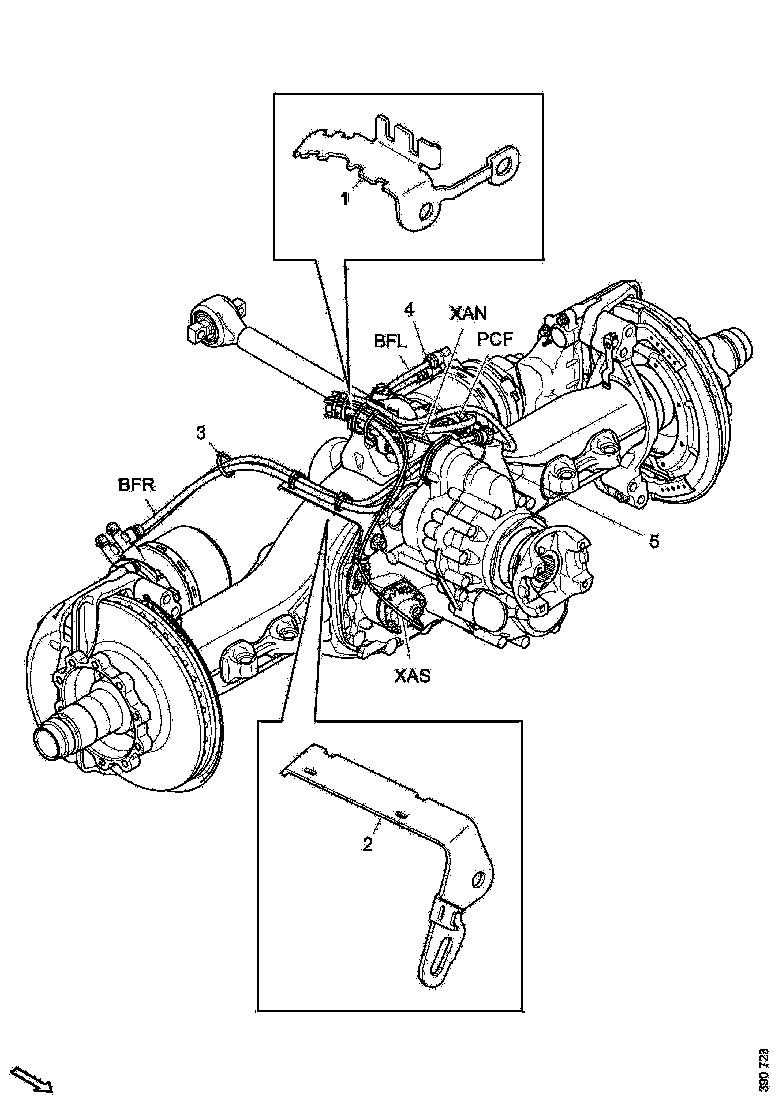 1
4
XAN
BFL
PCF
3
BFR
5
XAS
2
390 723