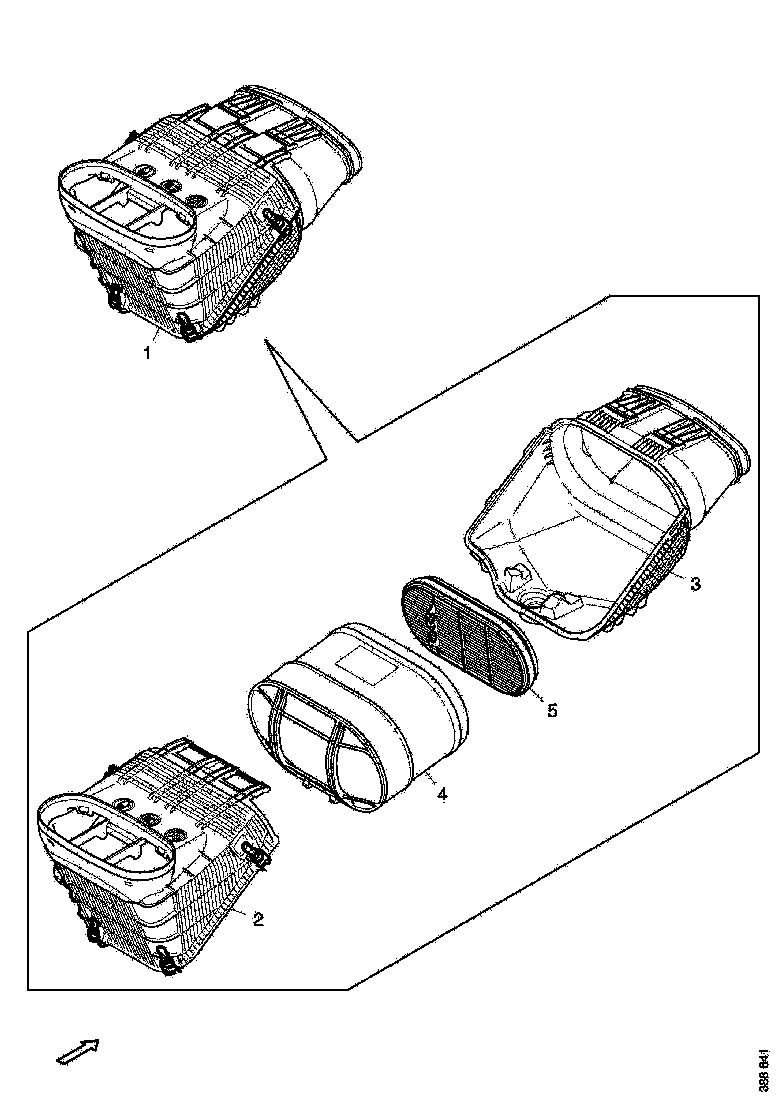 1
3
5
4
2
398 641