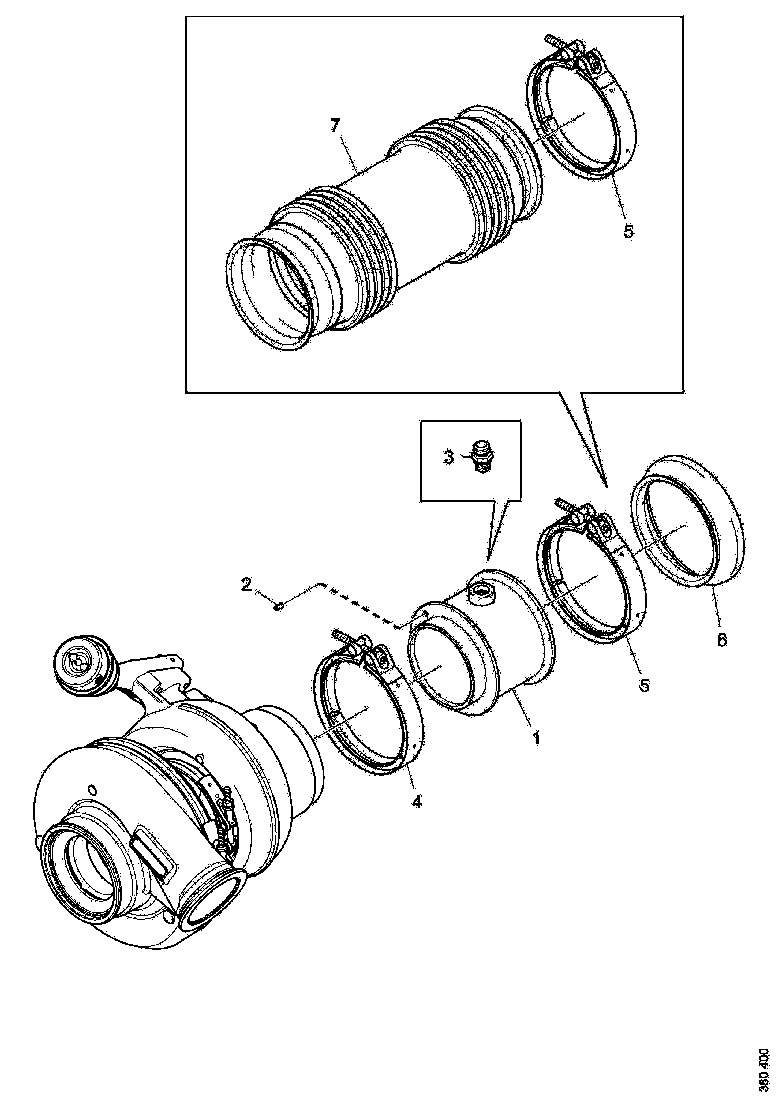 7
5
3
2
6
5
1
4
360 400