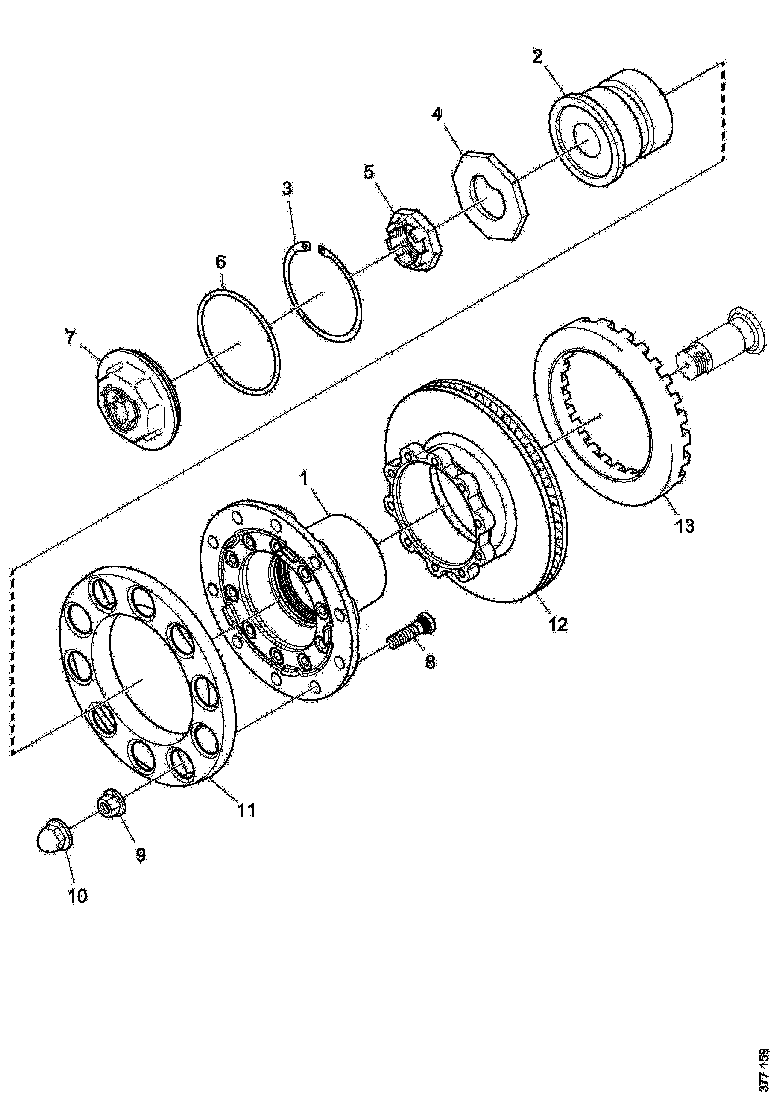 2
4
5
3
6
7
1
13
12
8
11
9
10
377 159