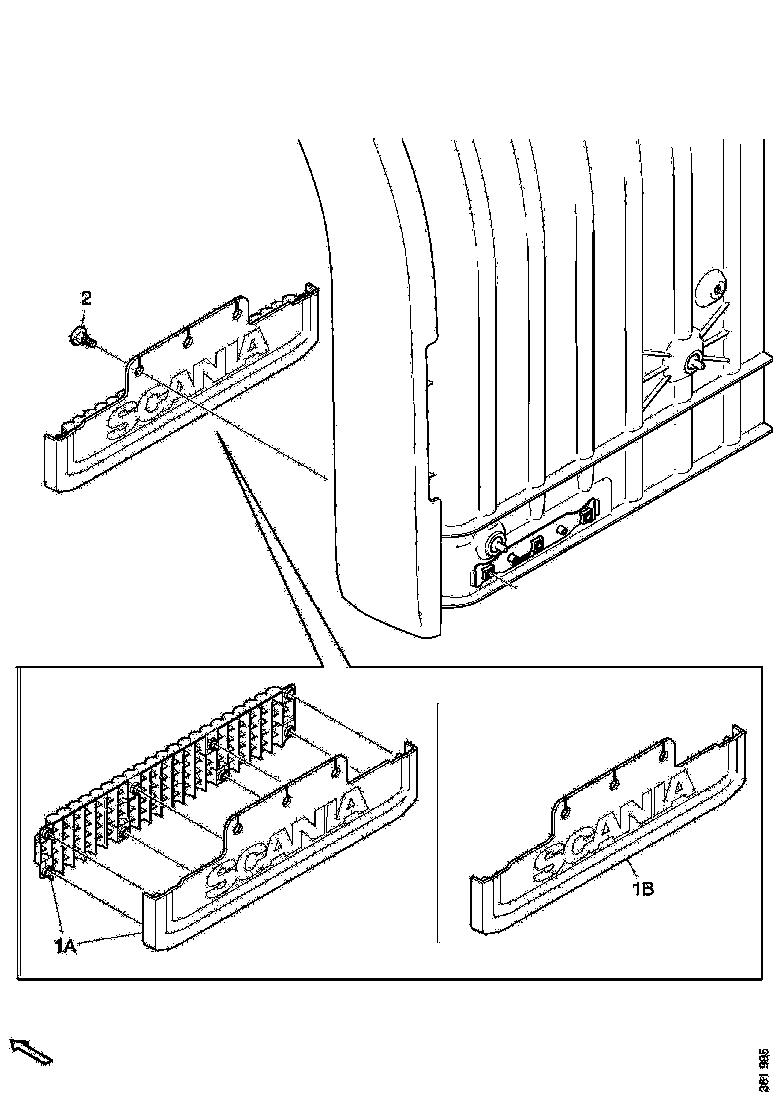 2

SCANIA

SCANIA

SCANIA

1A

1B

361 935