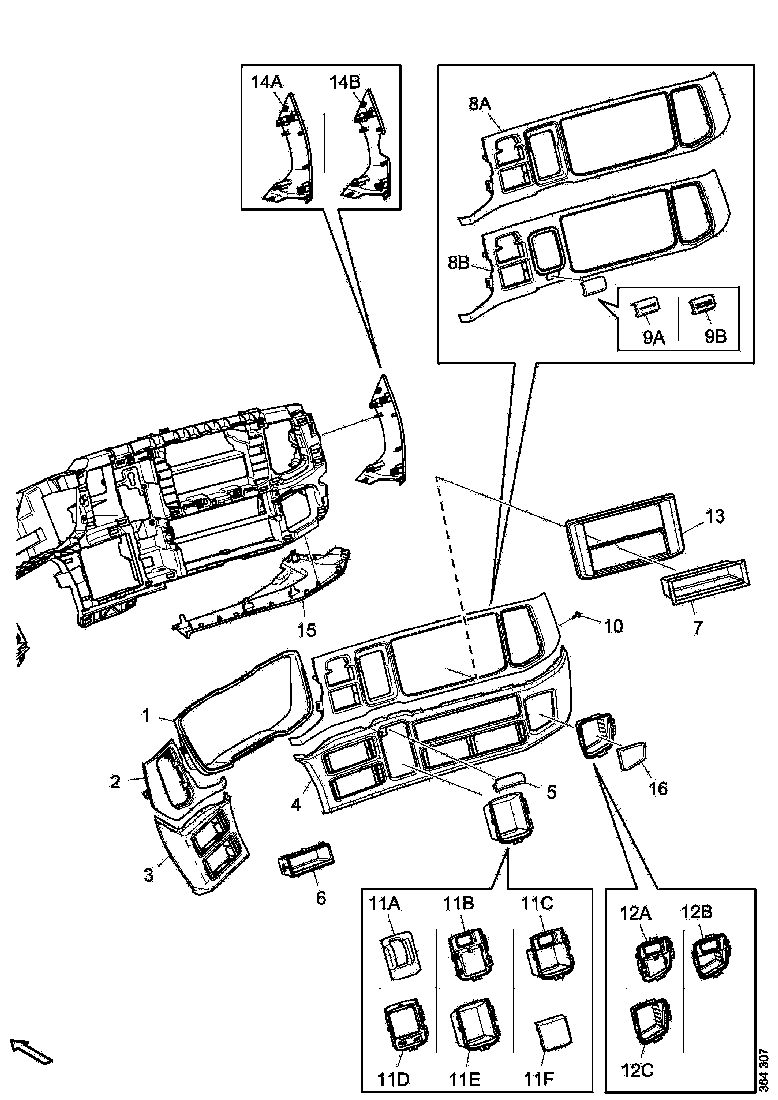 14A
14B
8A
8B
9A
9B
13
7
10
15
1
2
3
4
5
6
16
11A
11B
11C
11D
11E
11F
12A
12B
12C
364 307