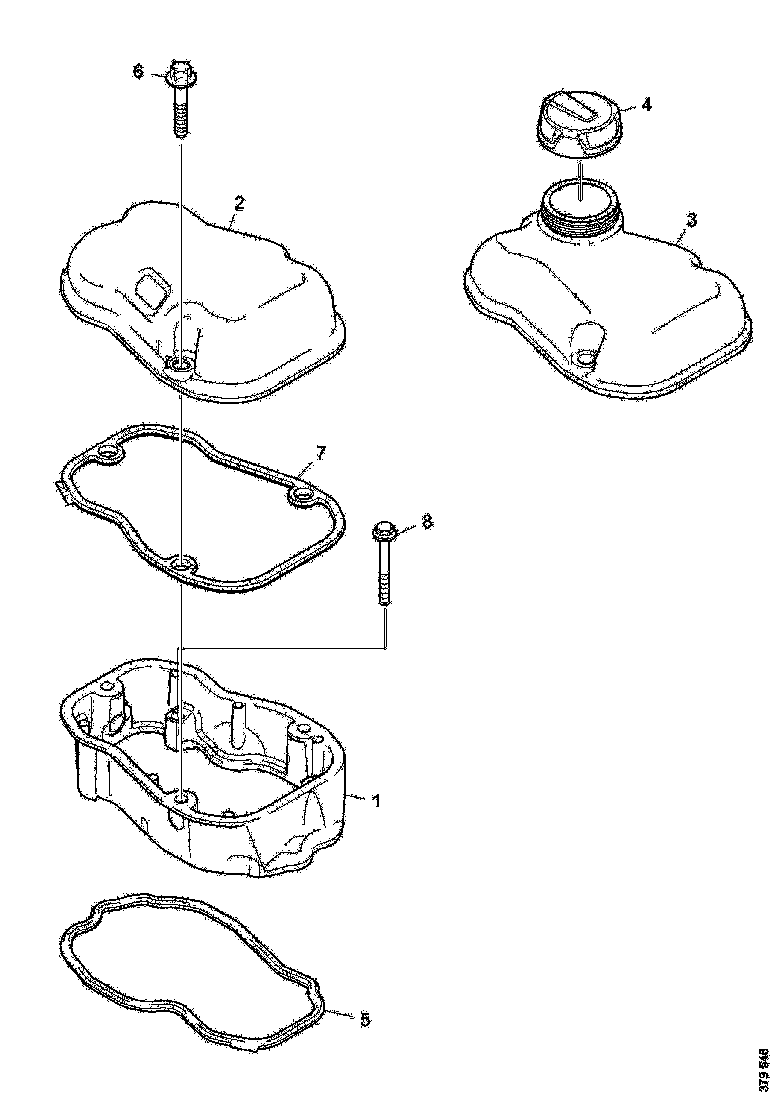 6
4
2
3
7
8
1
5
379 546