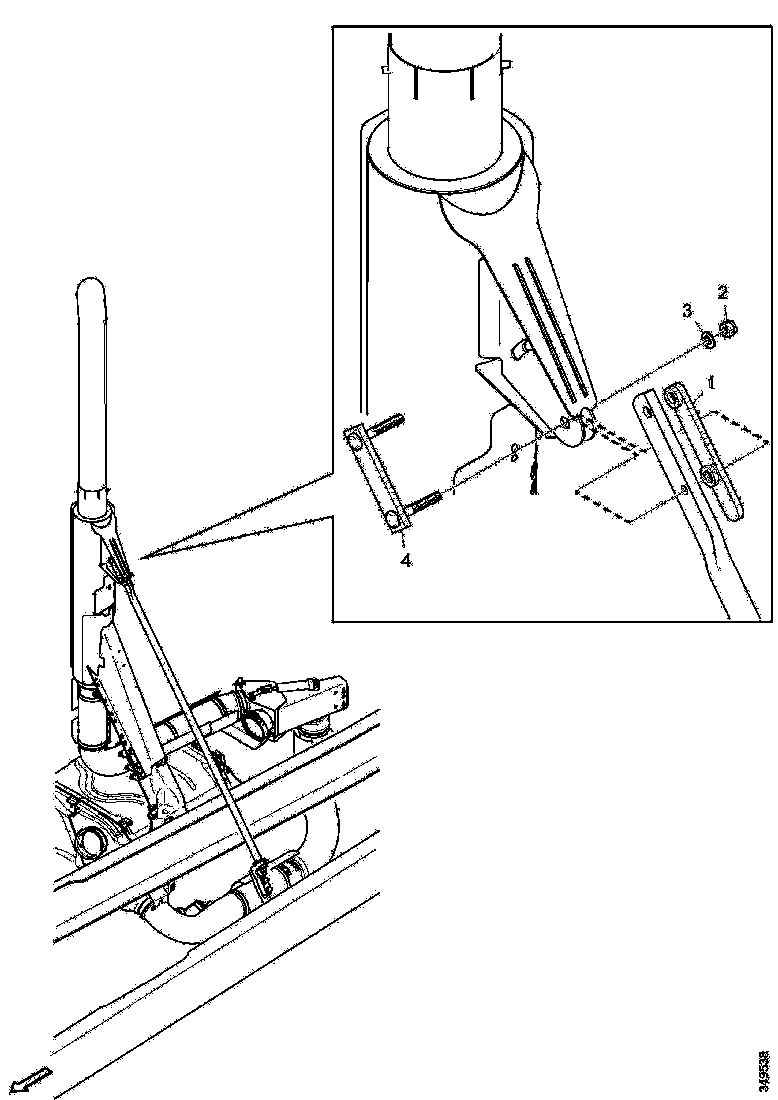 3
2
1
4
349538