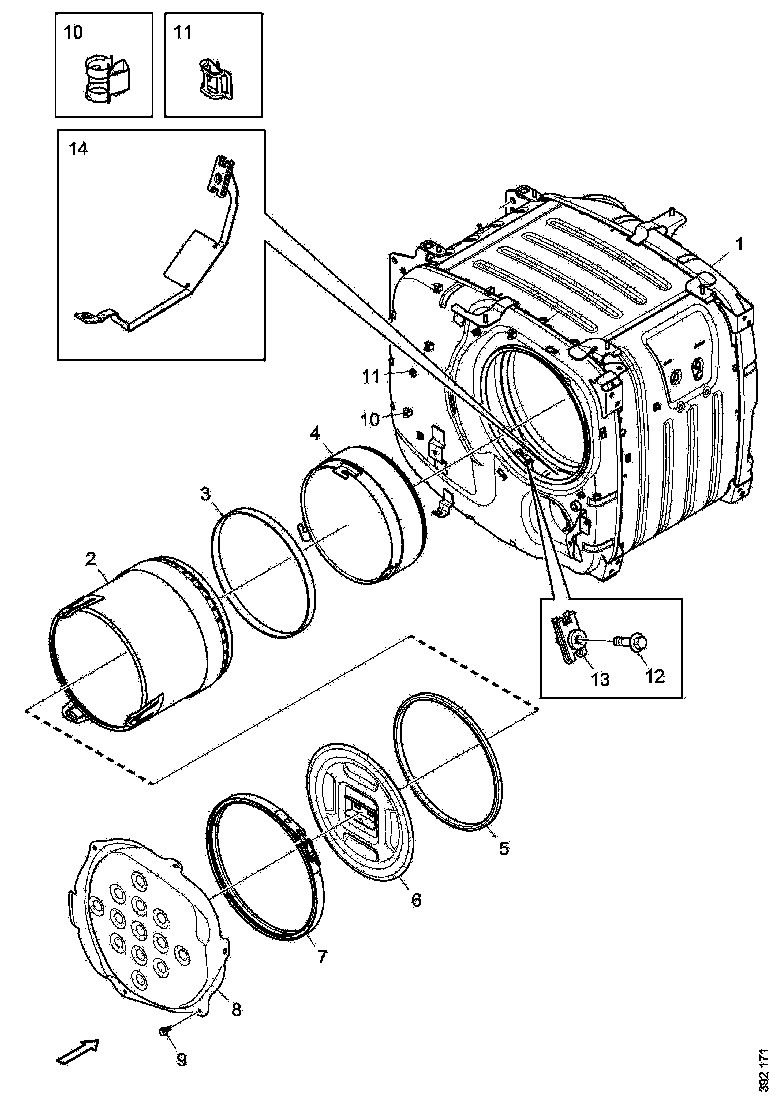 10
11
14
1
11
10
4
3
2
13
12
5
6
7
8
9
392 171