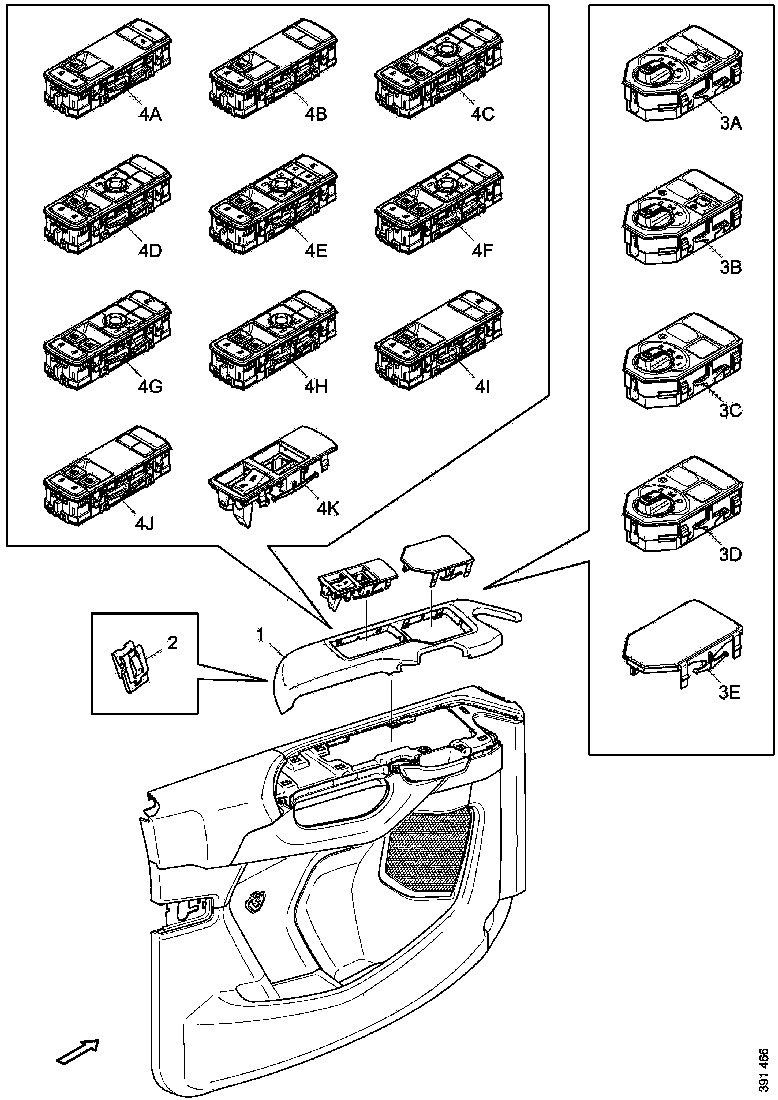 4A
4B
4C
4D
4E
4F
4G
4H
4I
4J
4K
3A
3B
3C
3D
3E
1
2
391 466