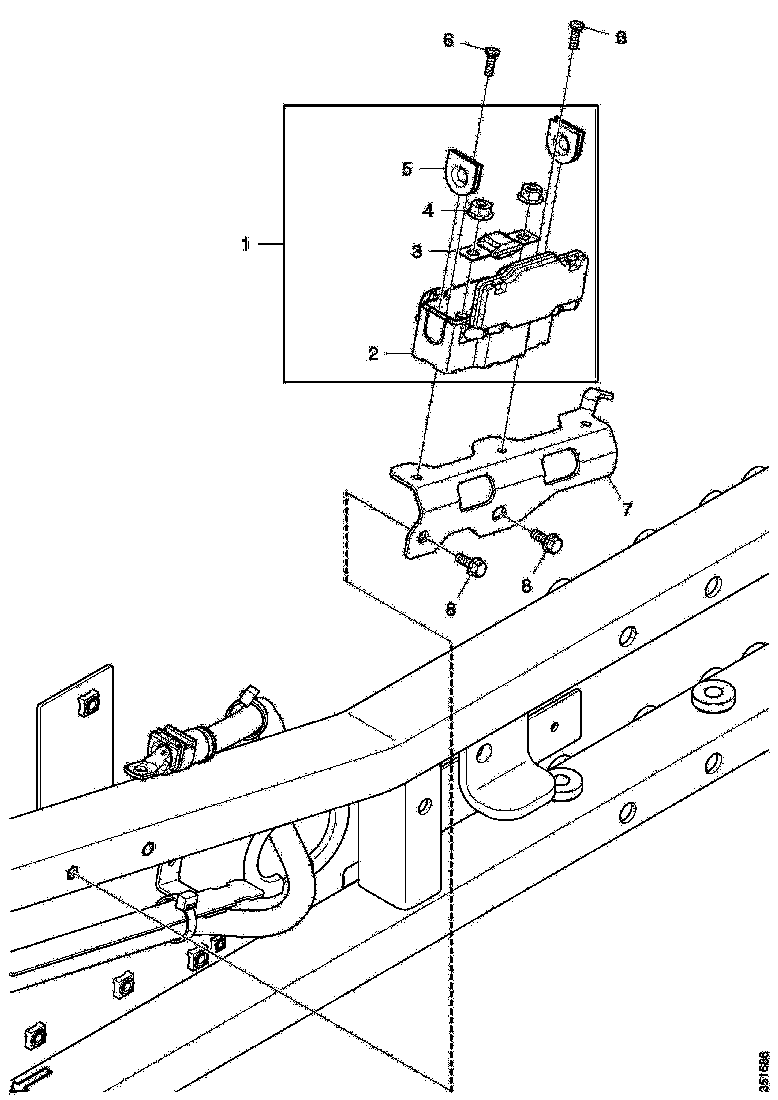 6
8
5
4
1
3
2
7
8
8
351686