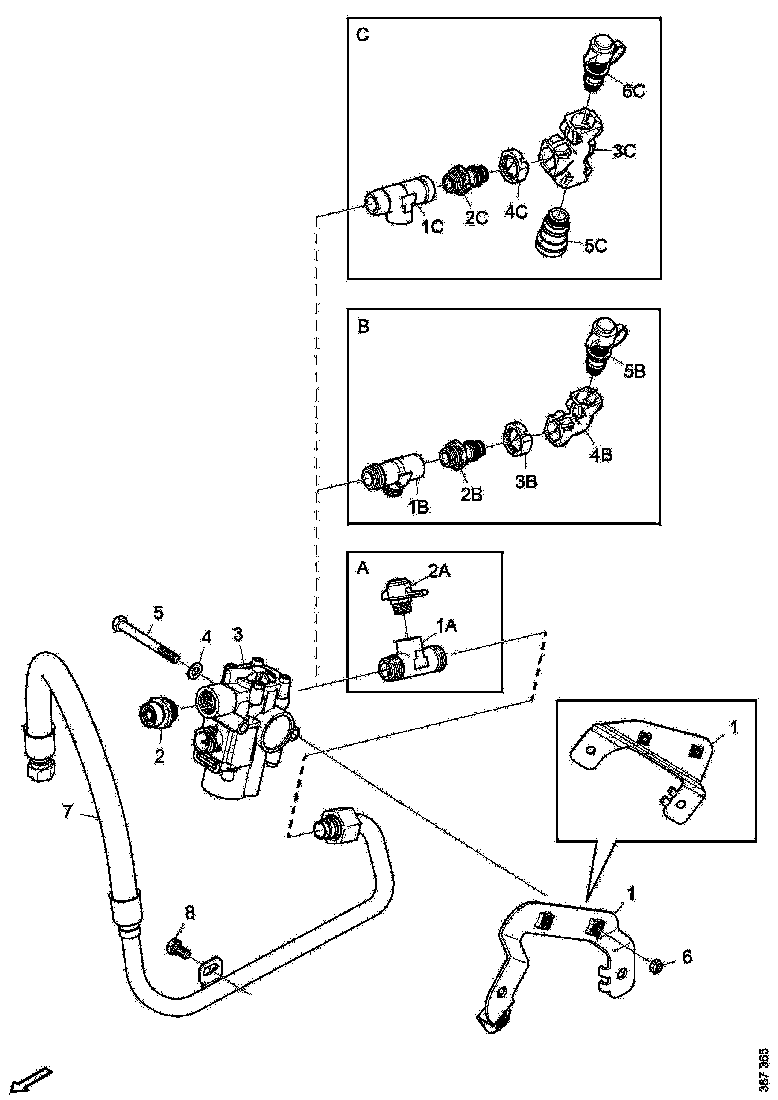 C
6C
3C
1C
2C
4C
5C

B
5B
4B
1B
2B
3B

A
2A
1A

5
4
3
2
7
8
1
1
6

367 365