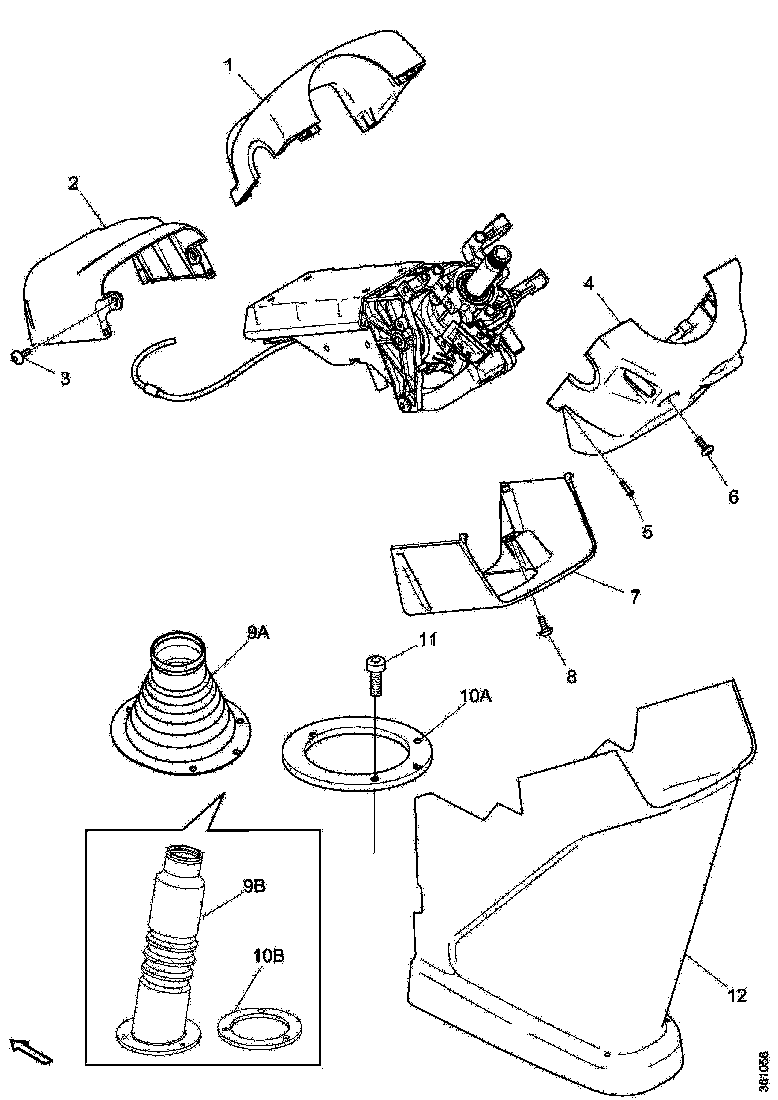 1
2
3
4
6
5
7
8
9A
11
10A
9B
10B
12
361056