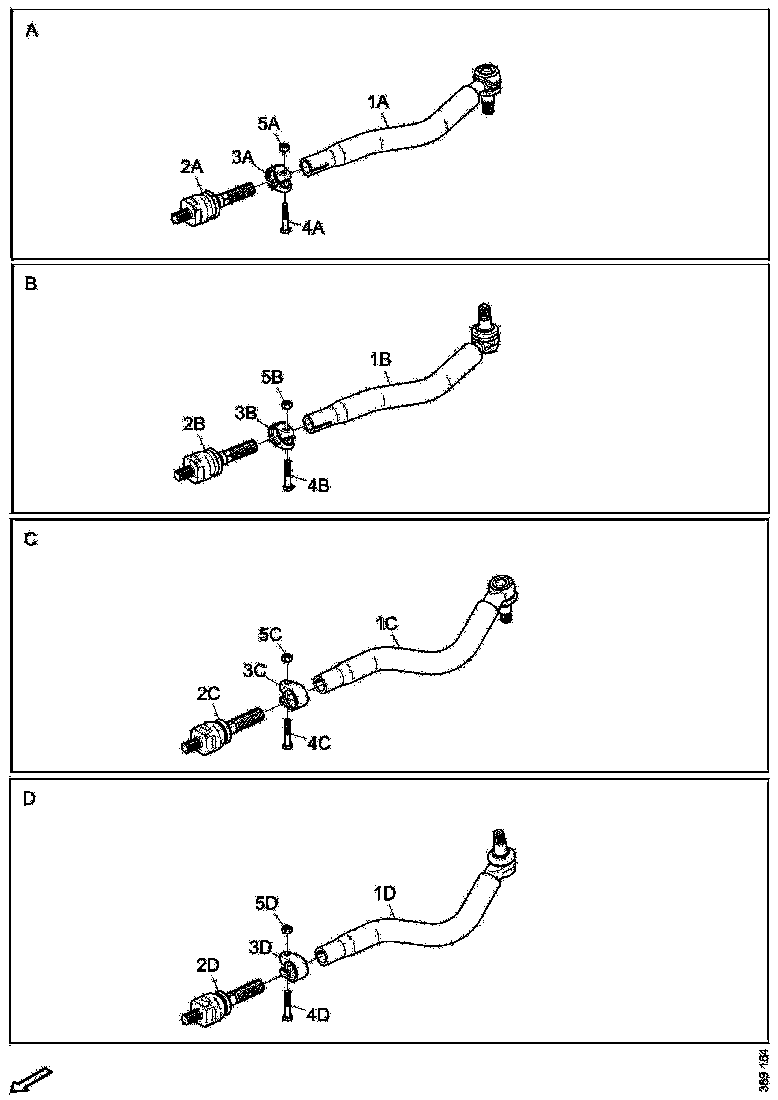 A

1A
5A
3A
2A
4A

B

1B
5B
3B
2B
4B

C

1C
5C
3C
2C
4C

D

1D
5D
3D
2D
4D

369 134