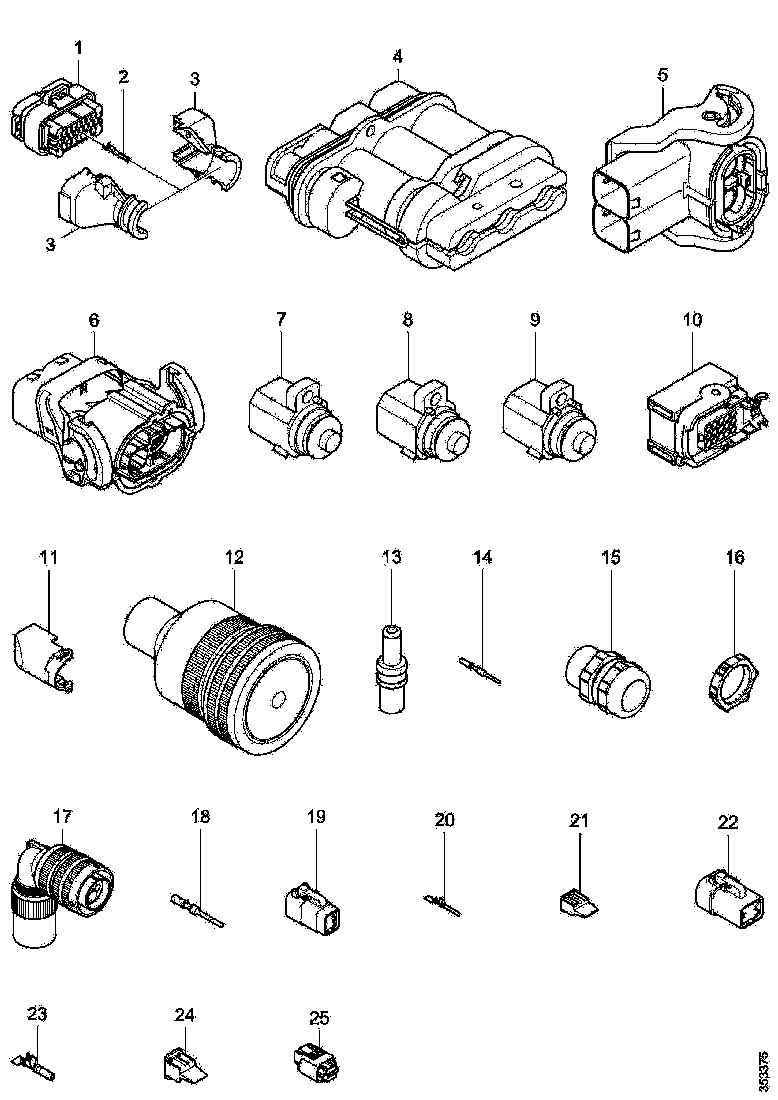 1
2
3
3
4
5
6
7
8
9
10
11
12
13
14
15
16
17
18
19
20
21
22
23
24
25
353375