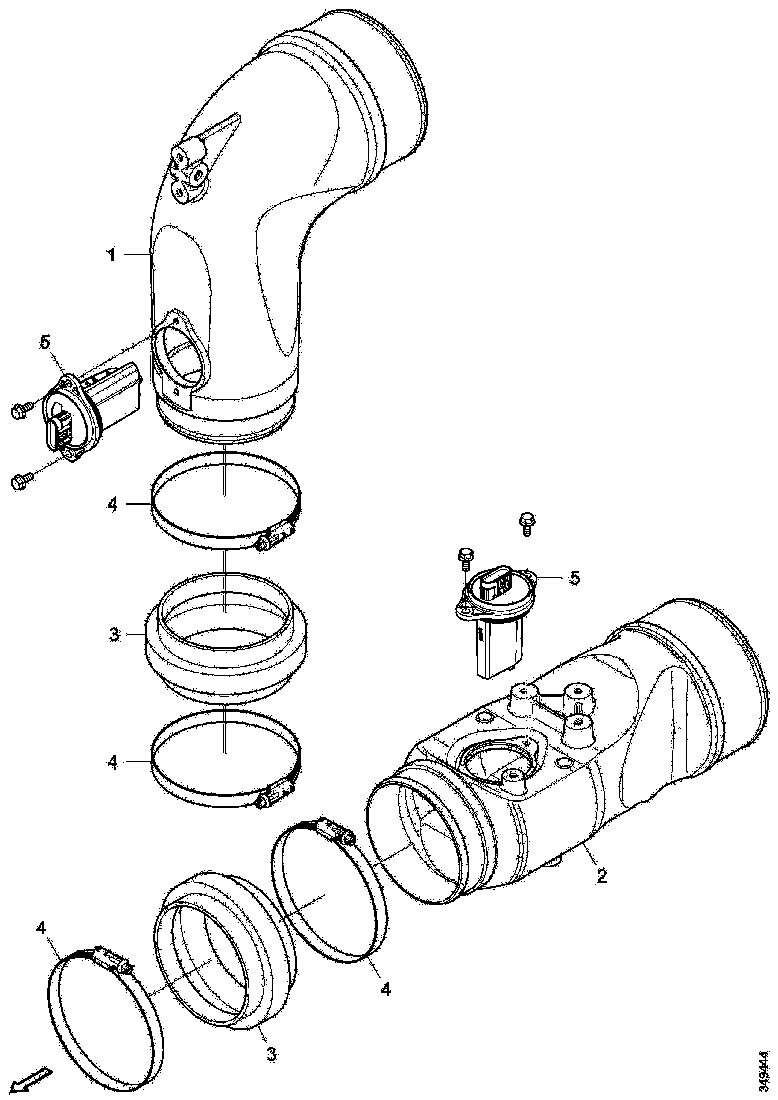 1
5
4
3
4
5
2
4
4
3
349444