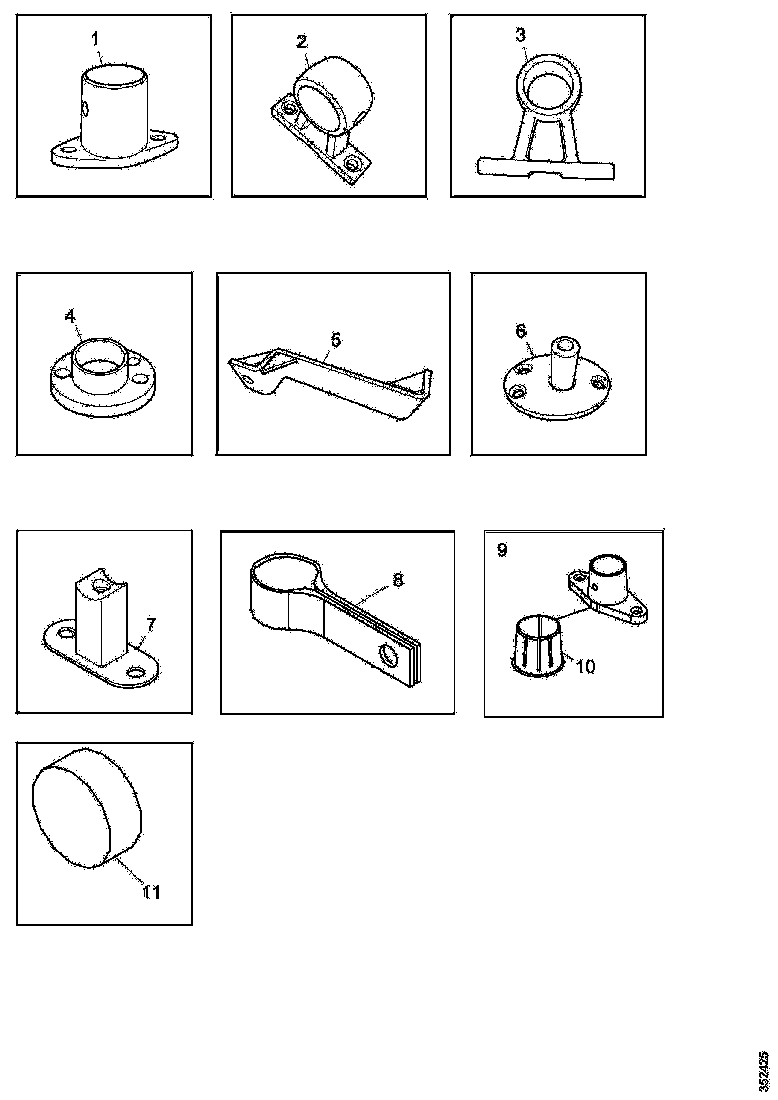 1
2
3
4
5
6
7
8
9
10
11

352425