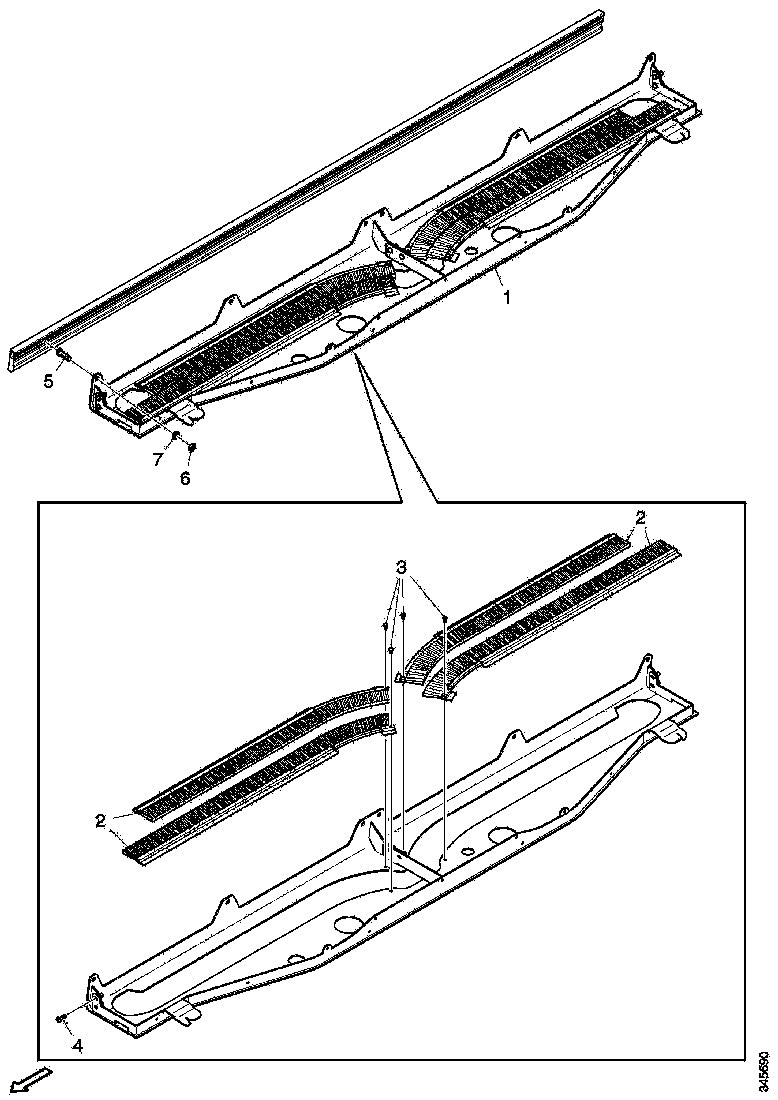 1
5
7
6
2
3
2
4
345690