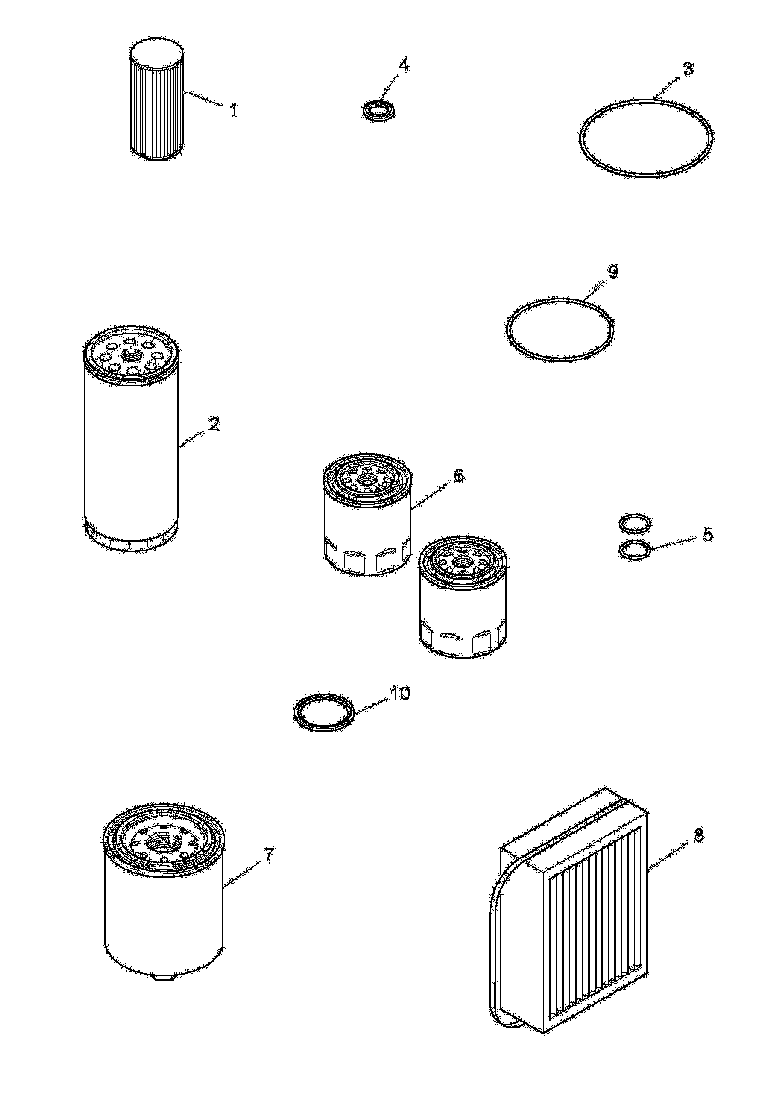 1
4
3
9
2
6
5
10
7
8