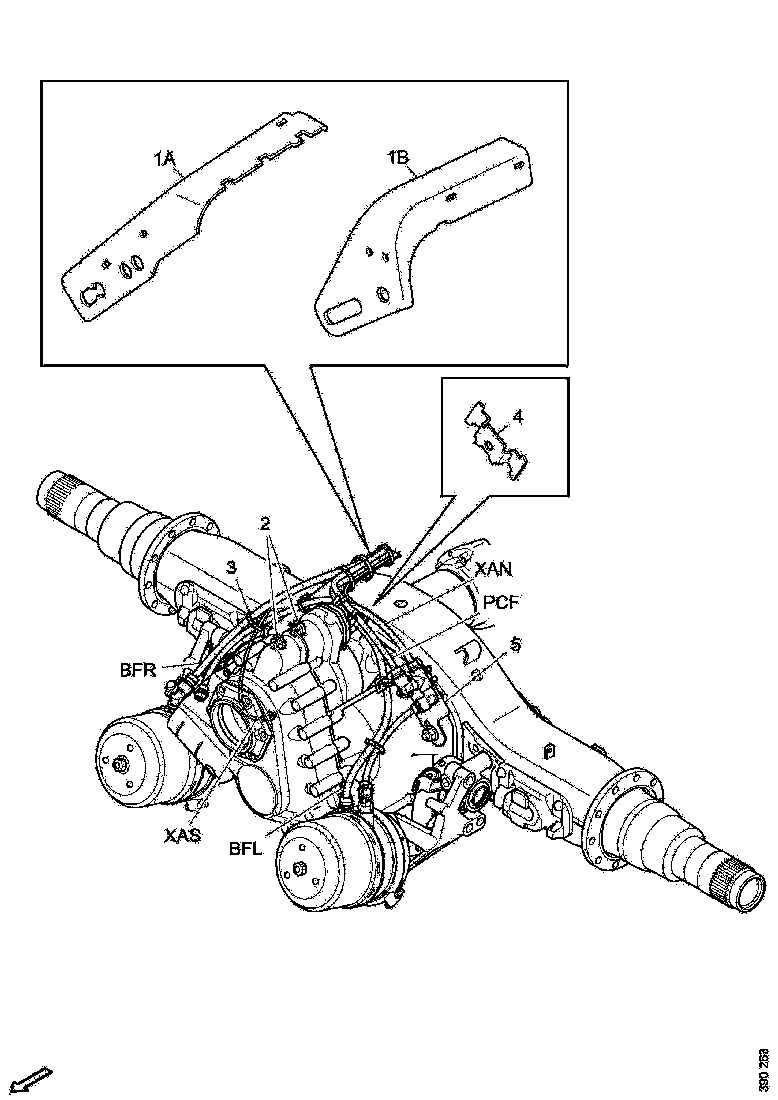 1A
1B
4
2
3
XAN
PCF
5
BFR
XAS
BFL
390 258