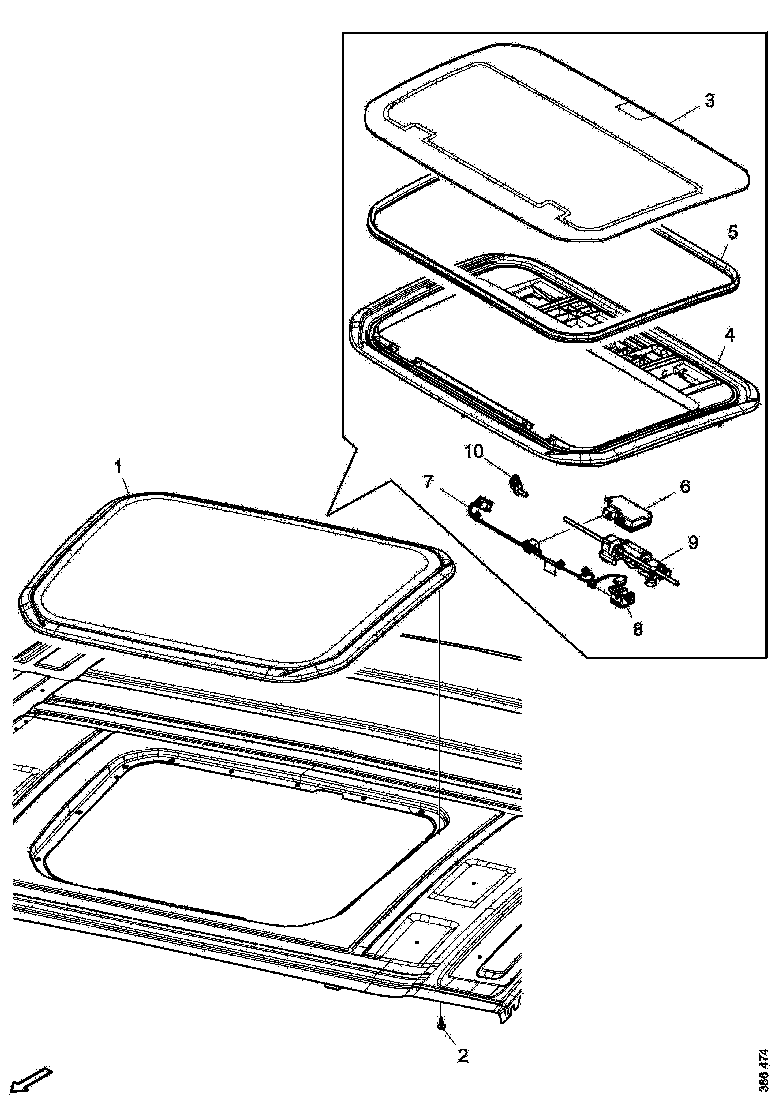 3
5
4
10
7
6
9
8
1
2
386 474