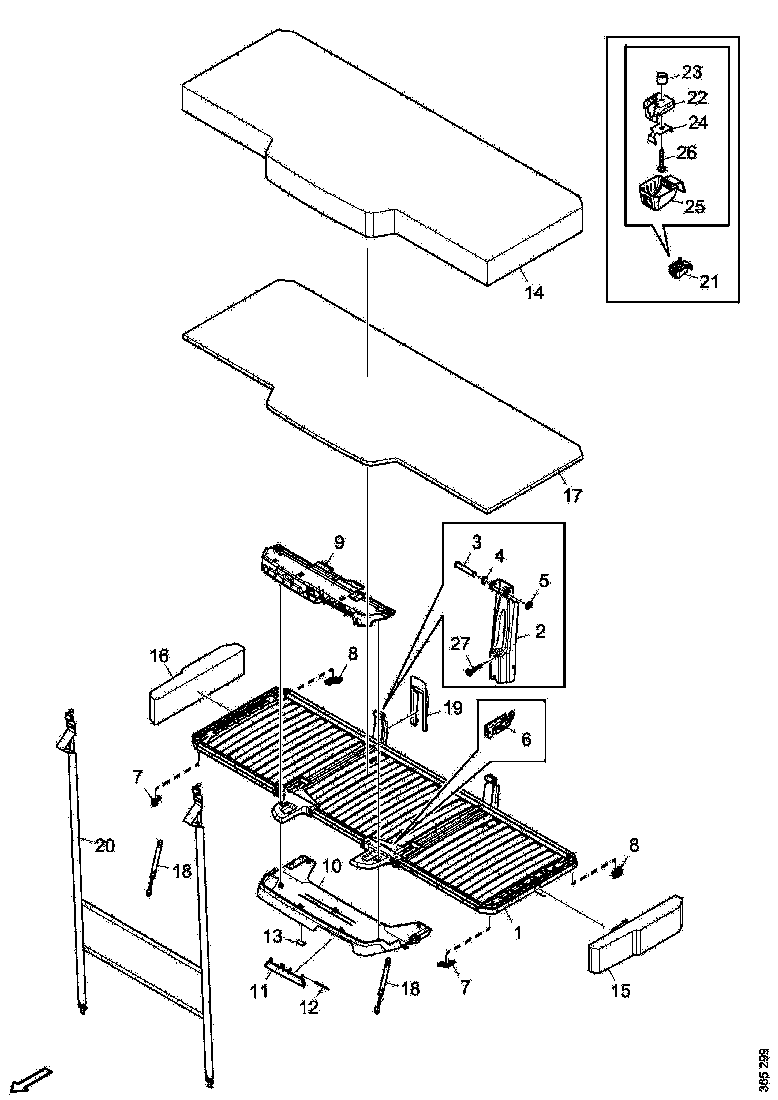 23
22
24
26
25
21
14
17
9
3
4
5
2
27
16
8
19
6
7
20
18
10
8
1
13
11
12
18
7
15
365 299