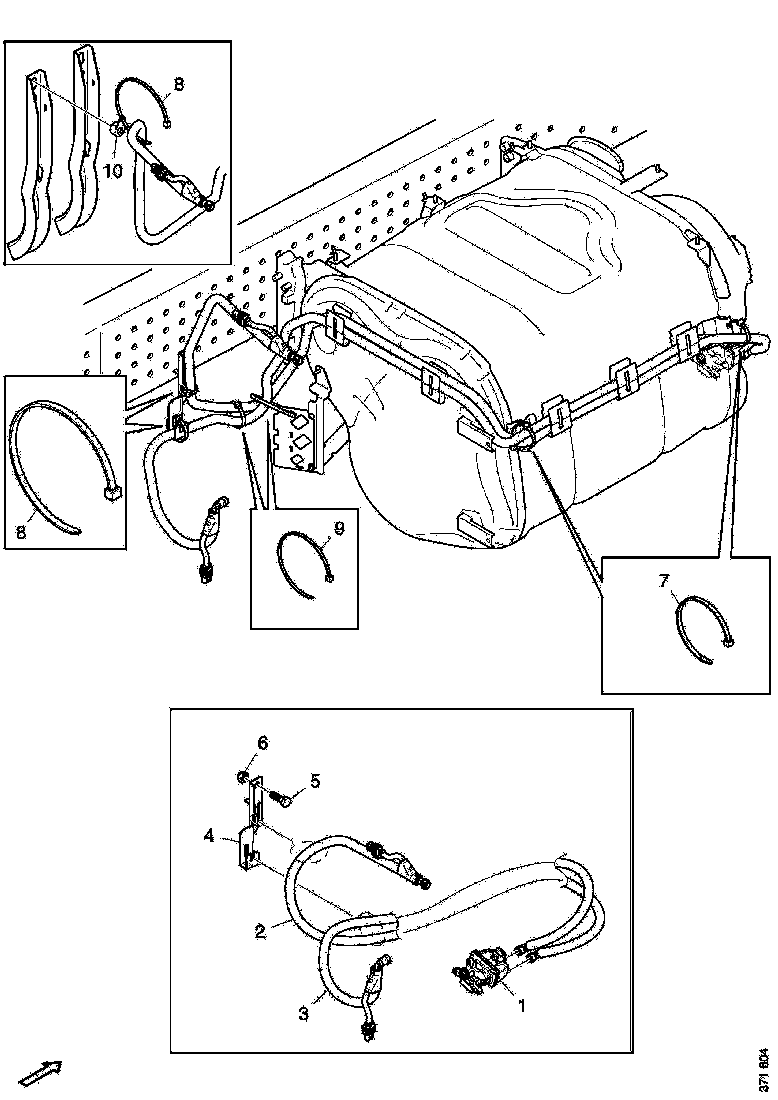 8
10
8
9
7
6
5
4
2
3
1
371 604