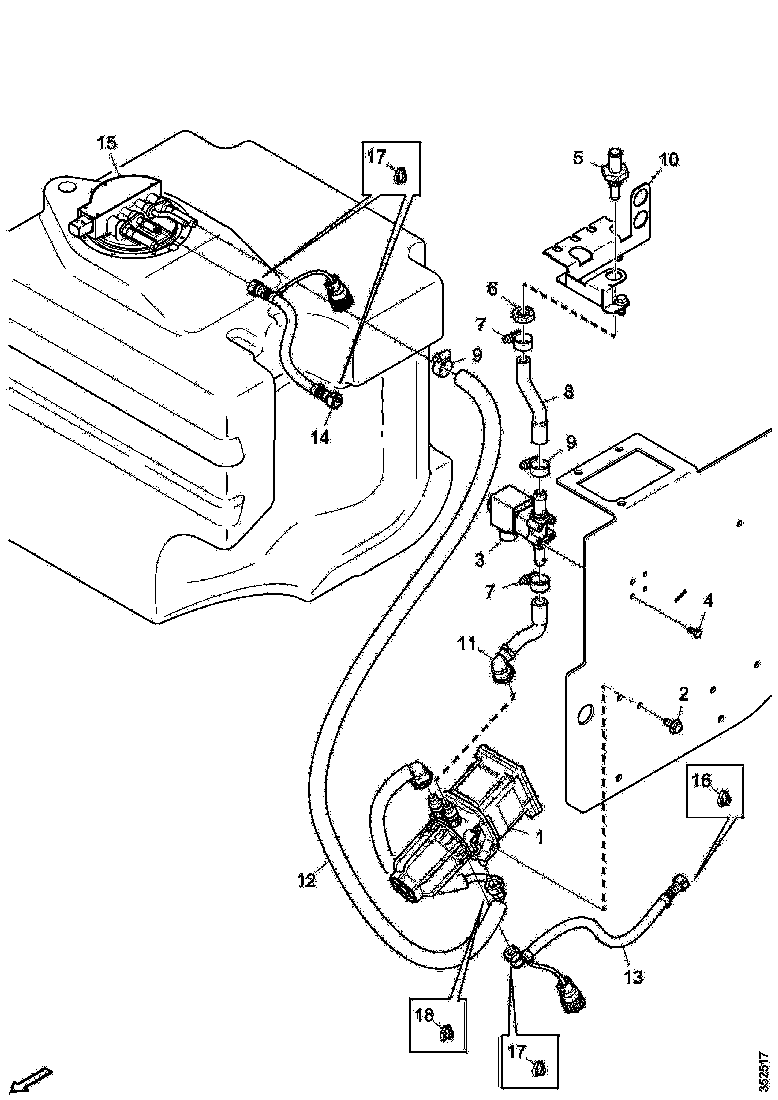 15
17
5
10
6
7
9
8
14
9
3
7
4
11
2
16
1
12
13
18
17
352517