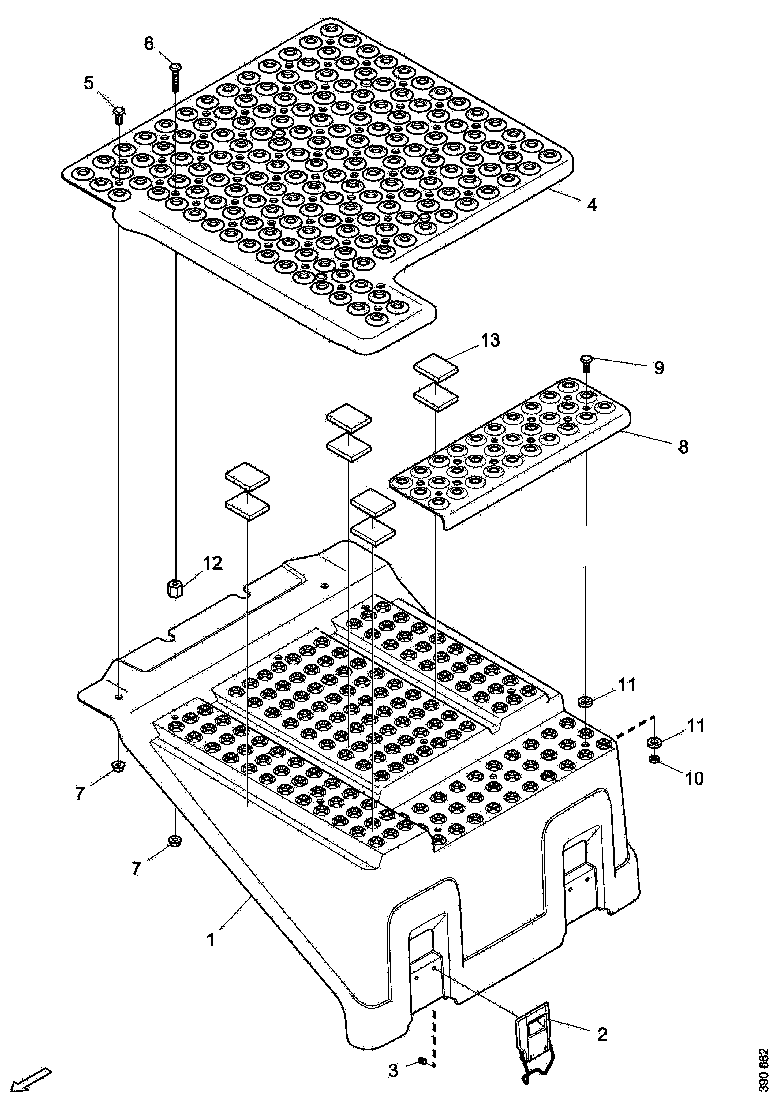 6
5
4
13
9
8
12
11
11
10
7
7
1
2
3
390 682