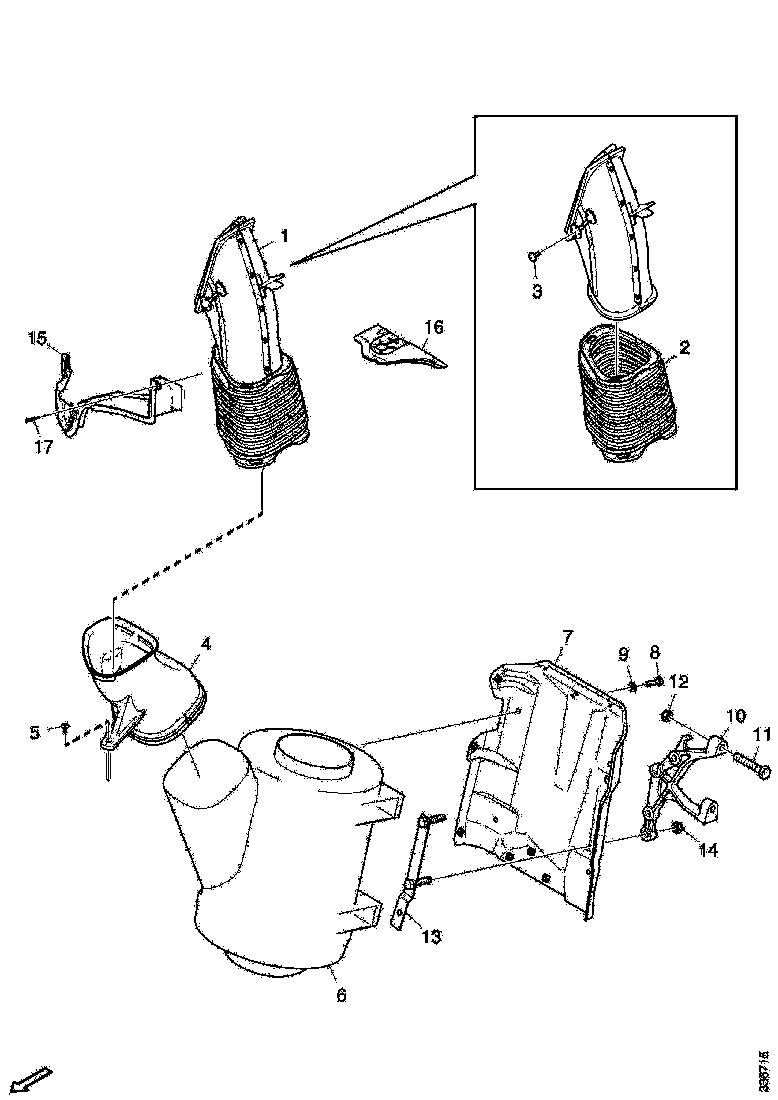 1
3
2
15
16
17
4
5
7
9
8
12
10
11
14
13
6
336715