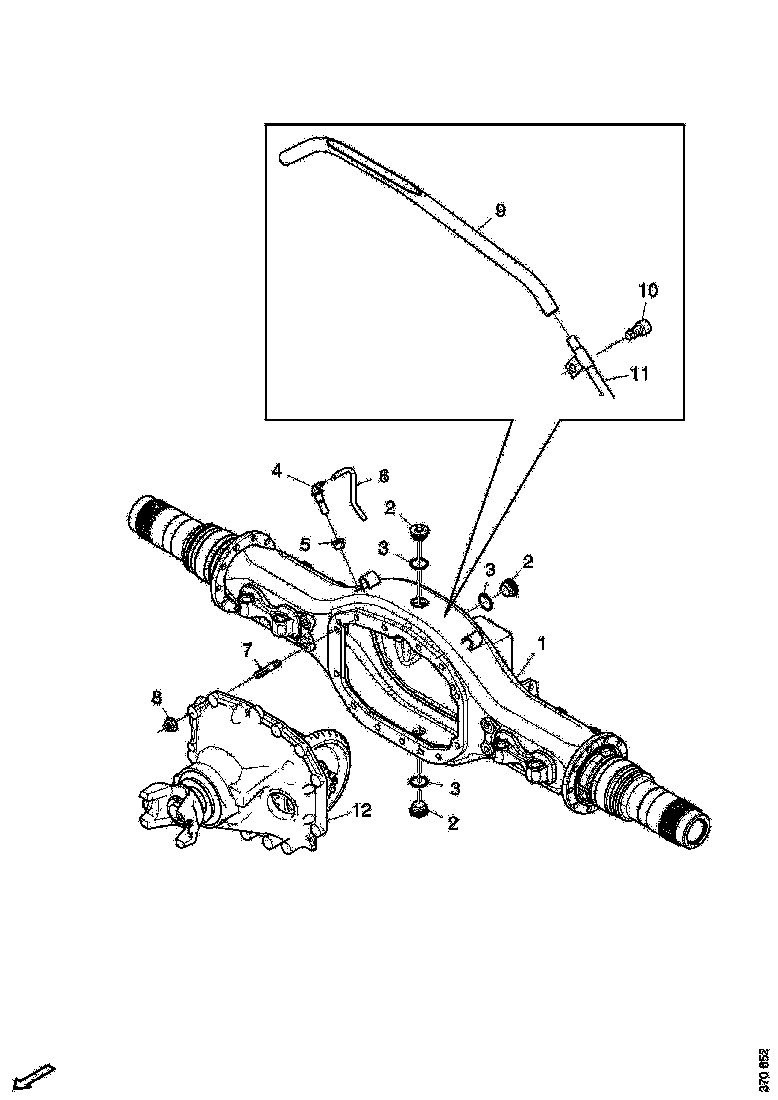 9
10
11
4
6
2
5
3
3
2
1
7
8
3
12
2
370 652