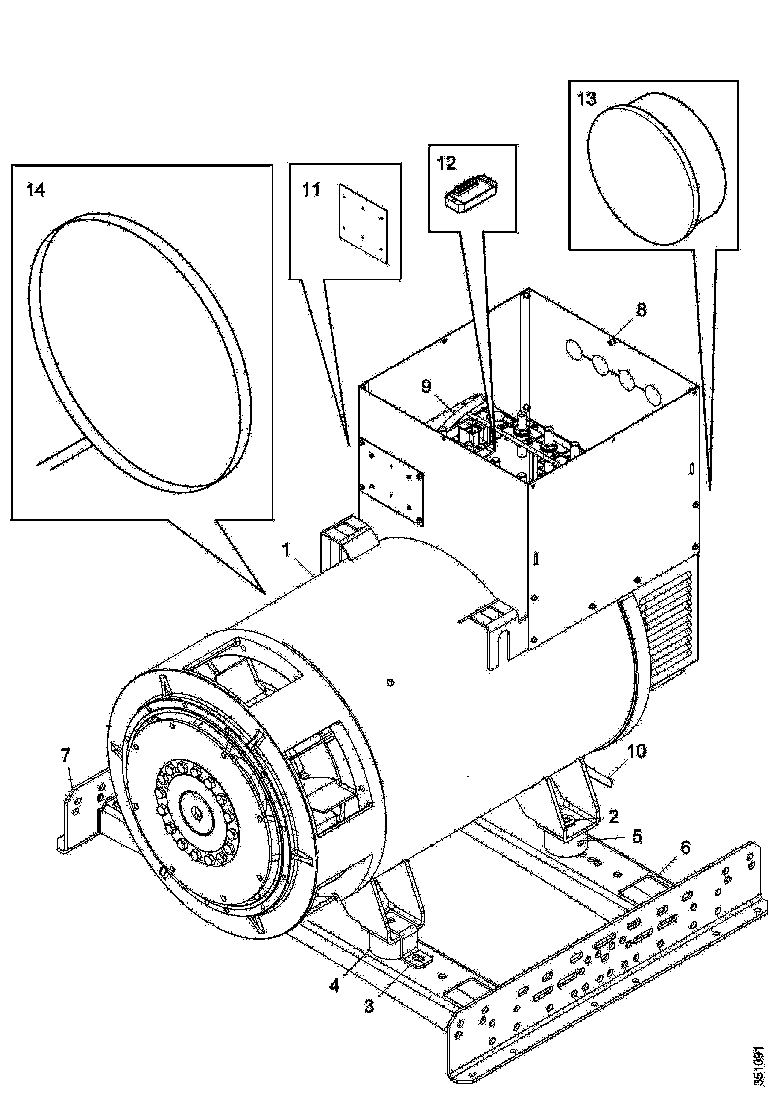 14
11
12
13
8
9
1
7
10
2
5
6
4
3
351091