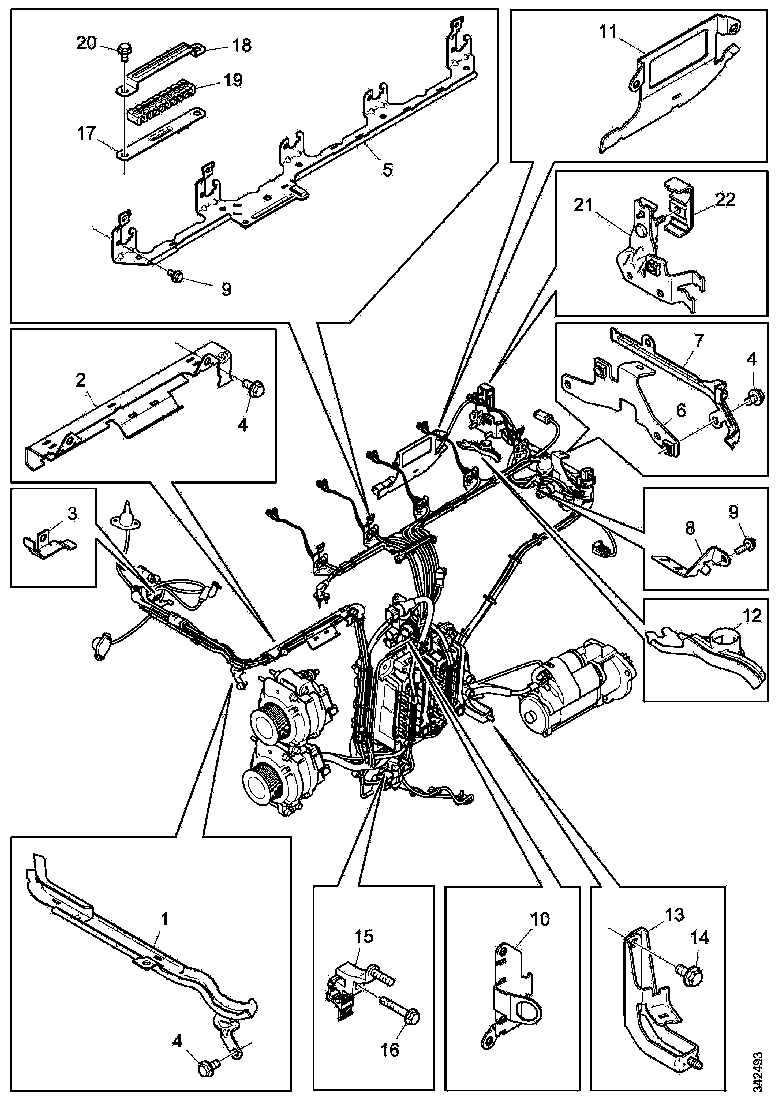 20
18
19
17
5
9
11
21
22
2
4
7
4
6
3
8
9
12
1
4
15
16
10
13
14
342493