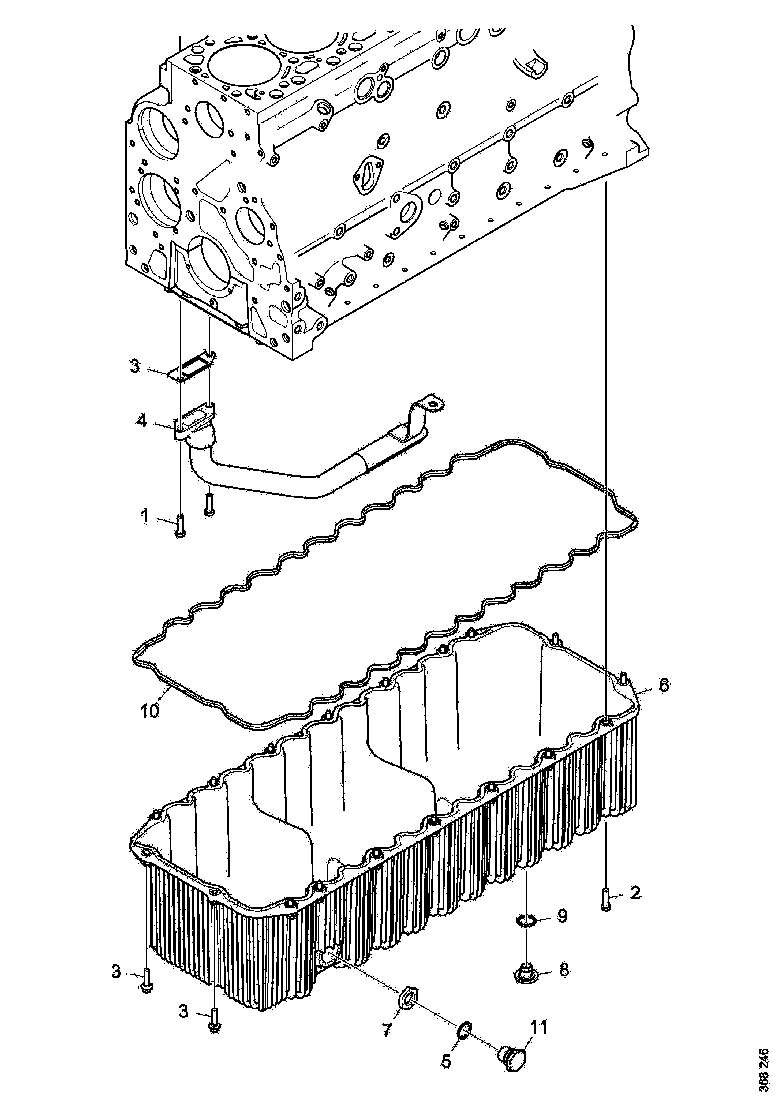 3
4
1
10
6
2
9
8
3
3
7
5
11
368 246