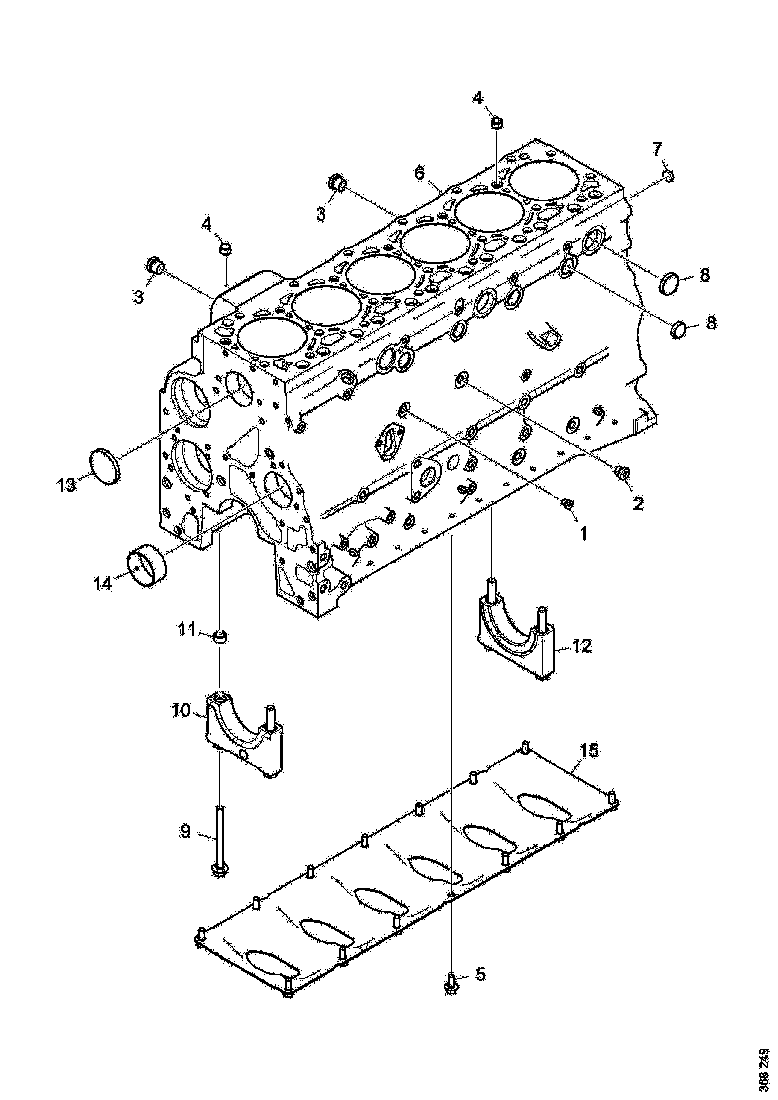 4
7
6
3
4
3
8
8
13
2
1
14
11
12
10
15
9
5
308 249