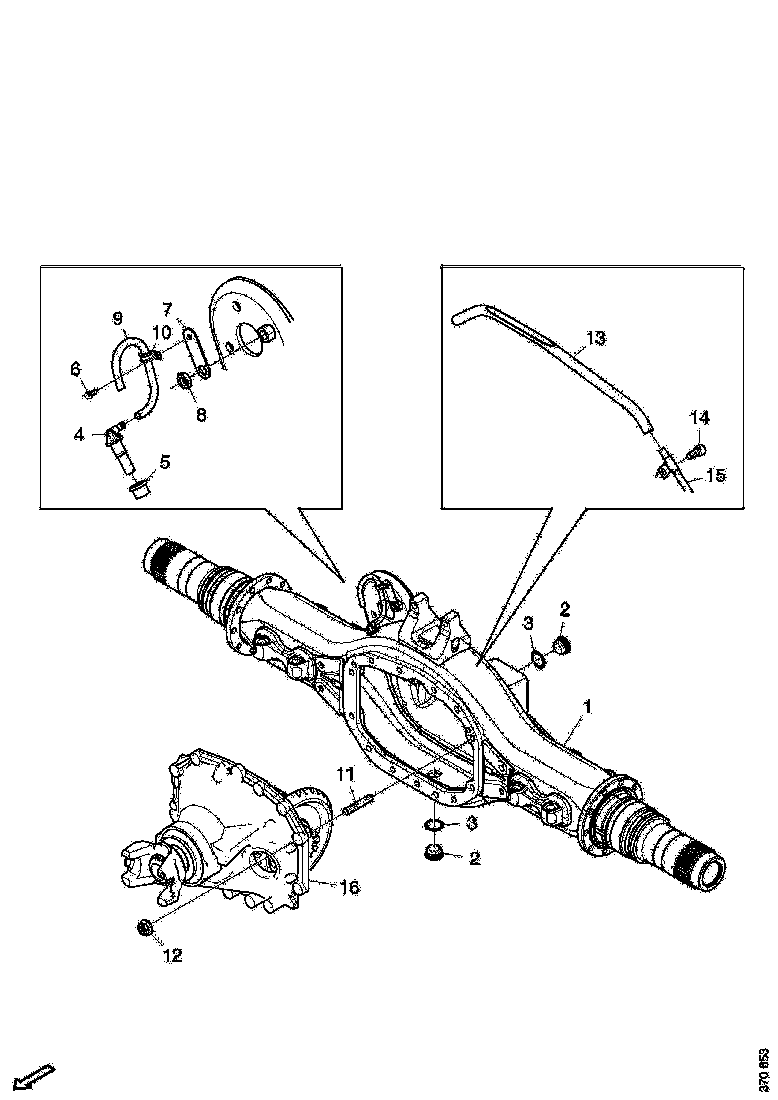 9
7
10
6
8
4
5
13
14
15
3
2
1
11
3
2
16
12
370 653