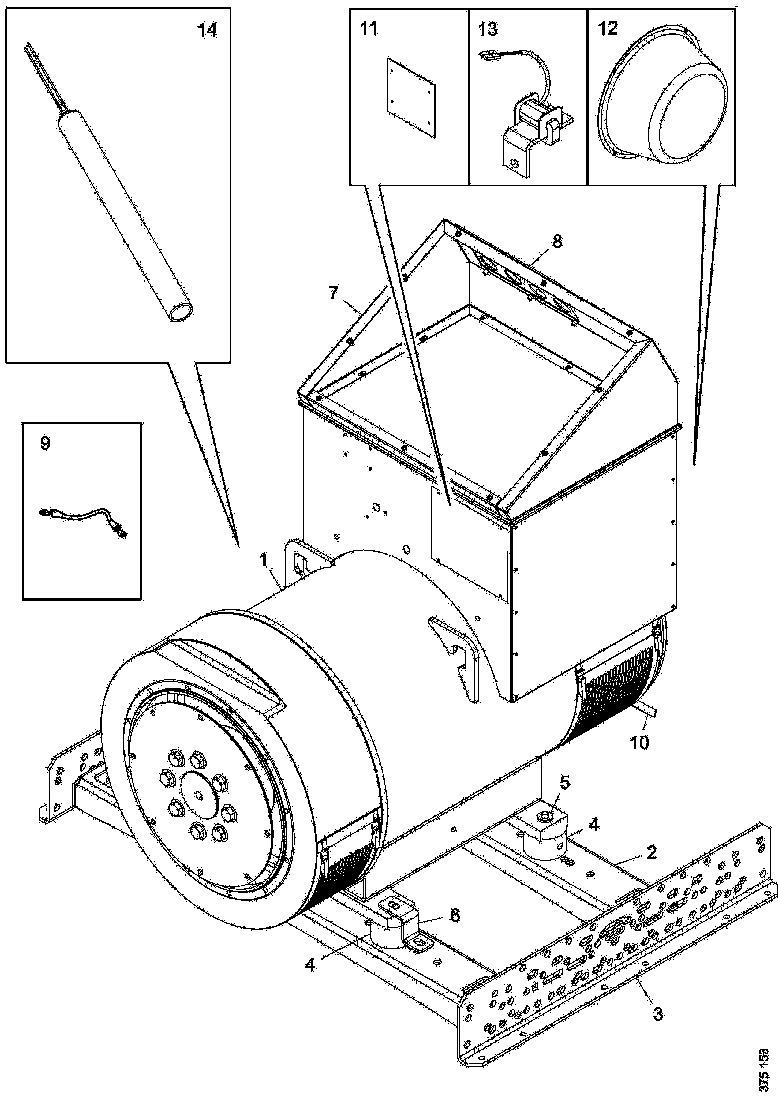 14

11

13

12

8

7

9

1

10

5

4

2

6

4

3

375 158