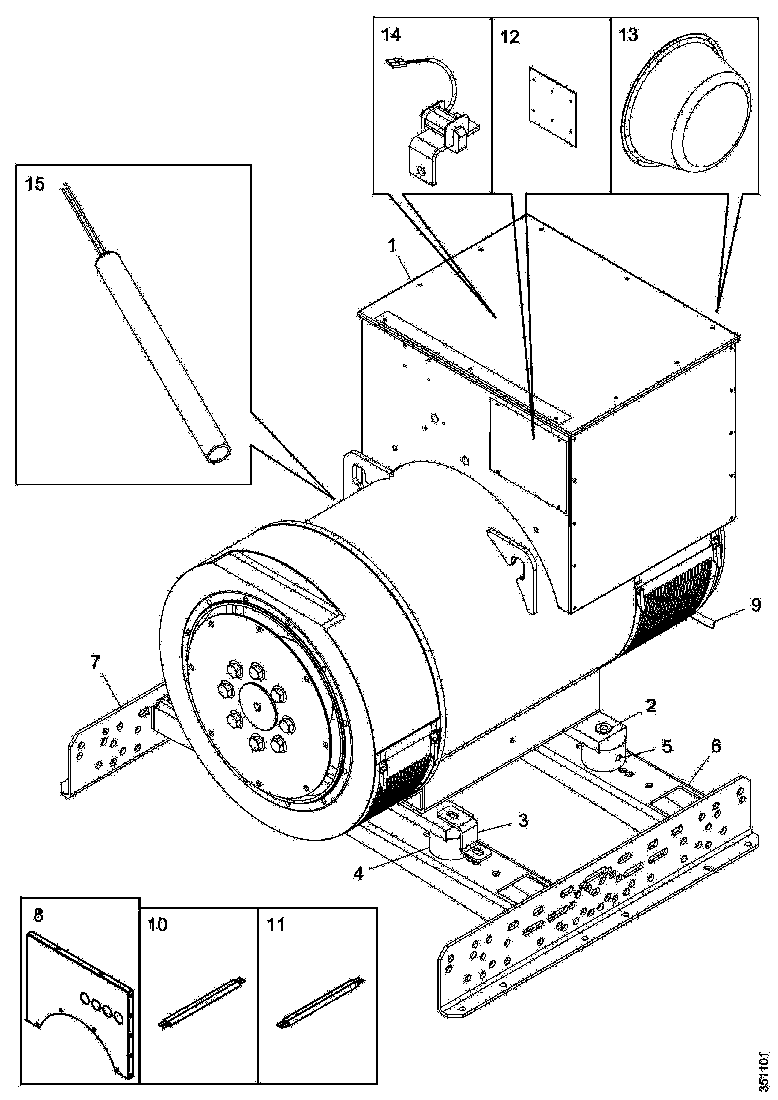 14
12
13
15
1
9
7
2
5
6
3
4
8
10
11
351101