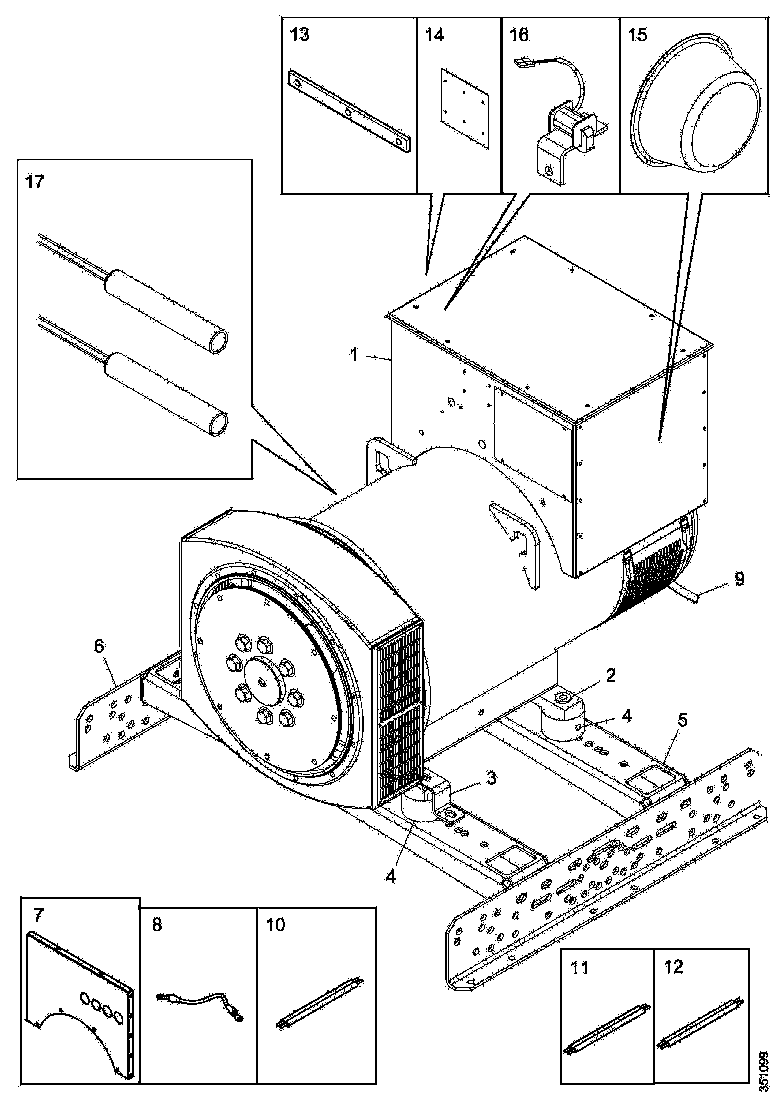 13
14
16
15
17
1
9
6
2
4
5
3
4
7
8
10
11
12
351099