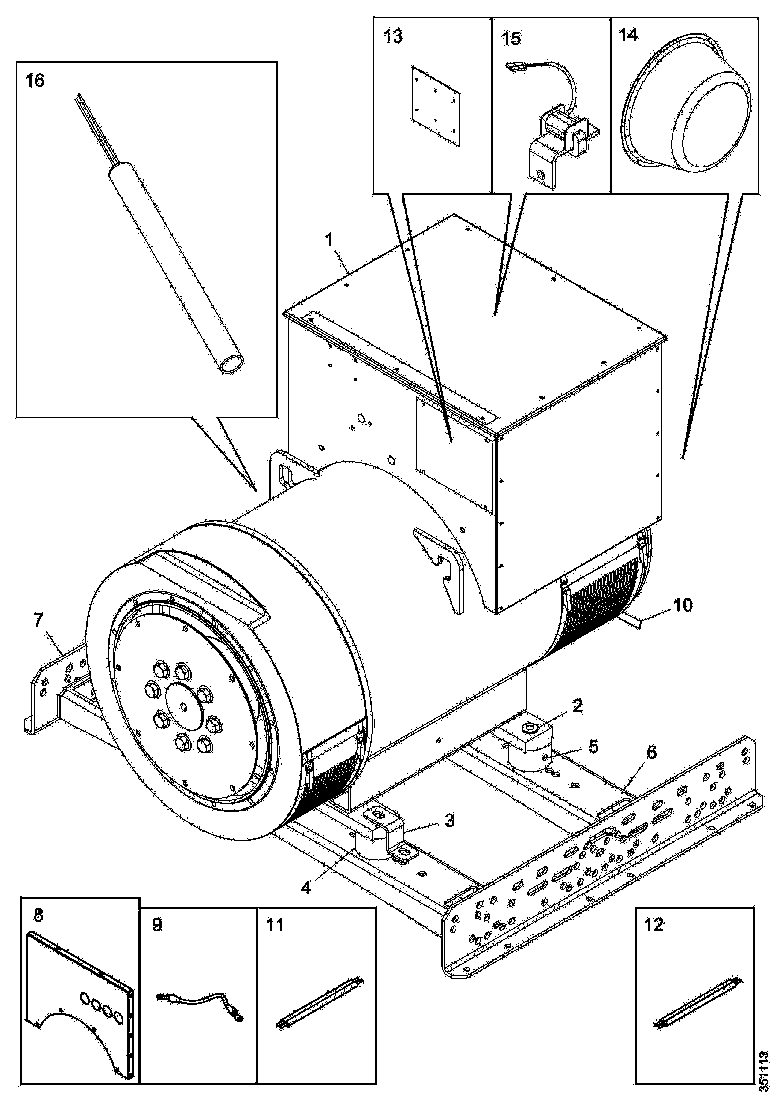 16

13

15

14

1

7

10

2

5

6

3

4

8

9

11

12

351113