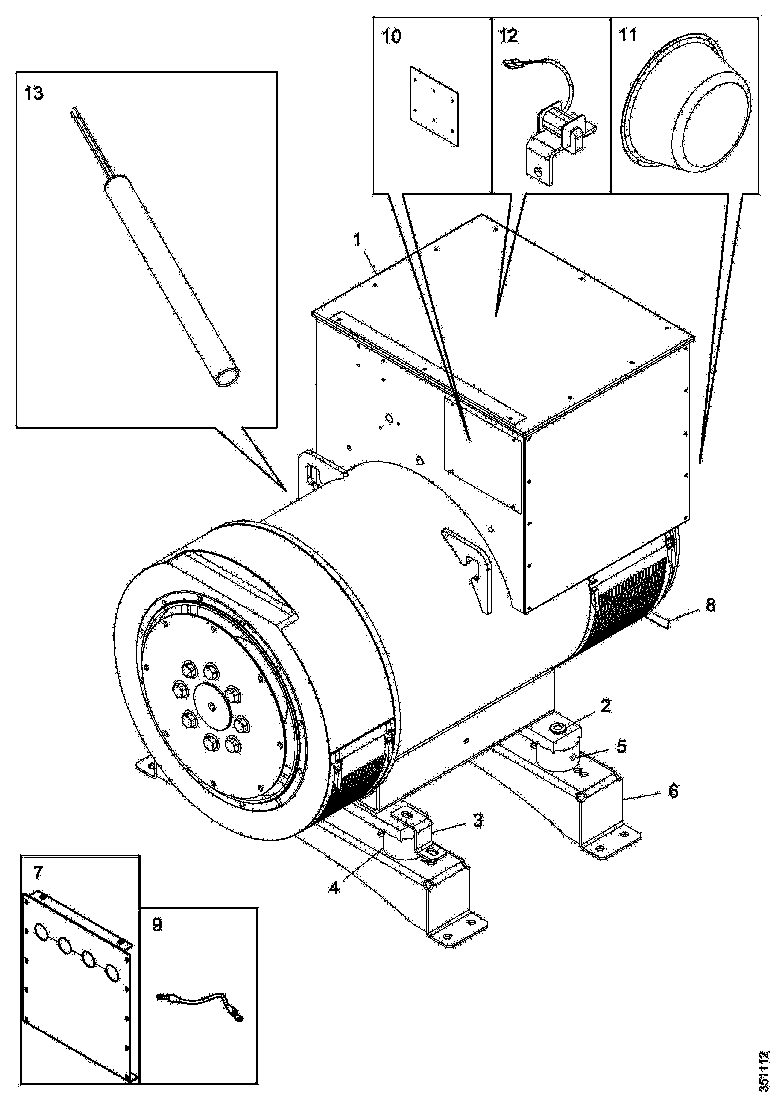 13

10

12

11

1

8

2

5

6

3

4

7

9

351112