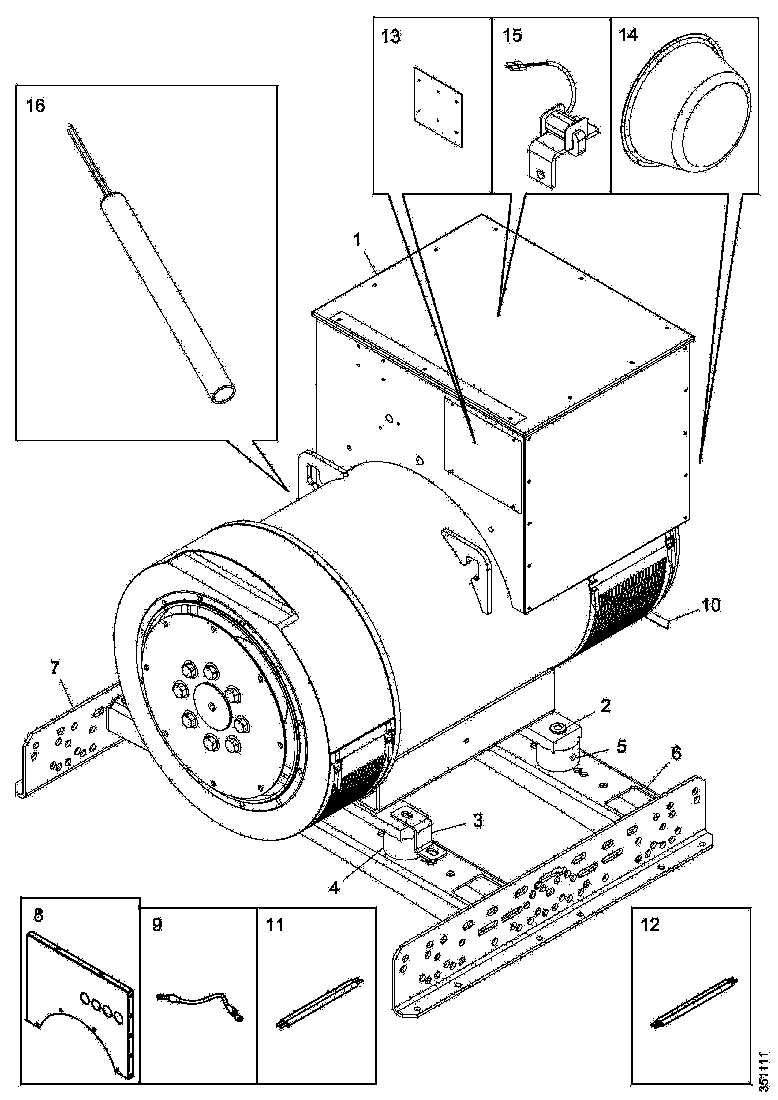 16

13

15

14

1

10

7

2

5

6

3

4

8

9

11

12

351111