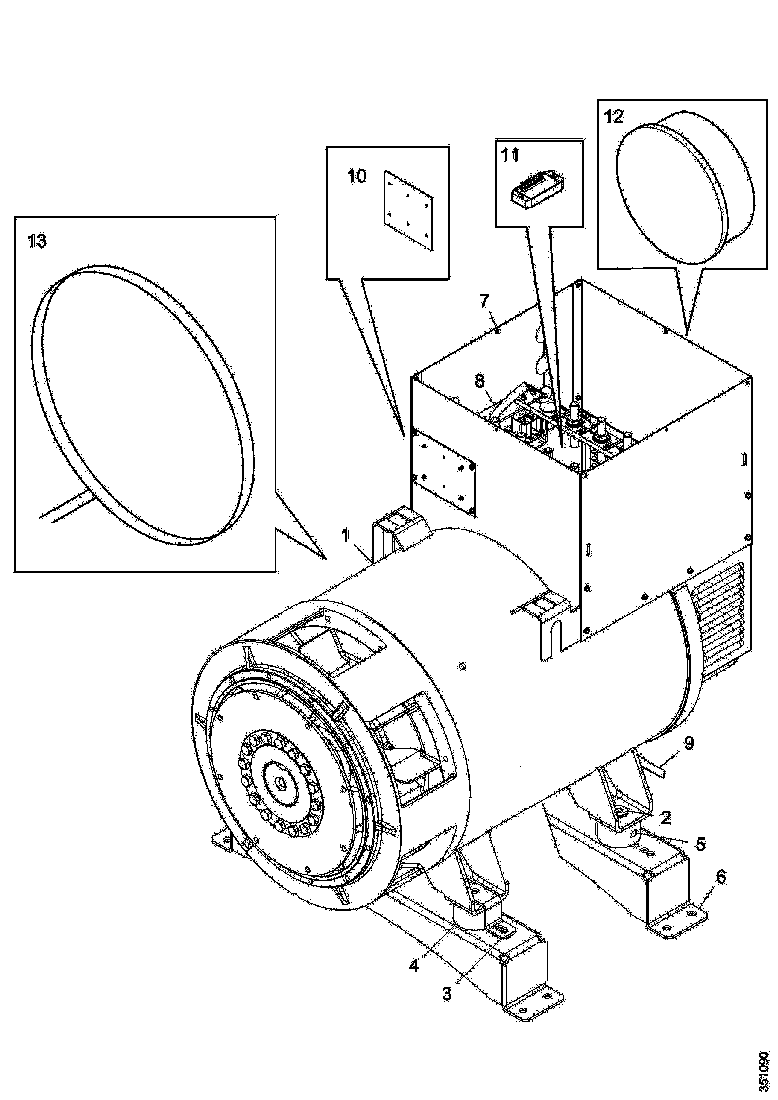 13
10
11
12
7
8
1
9
2
5
6
4
3
351090