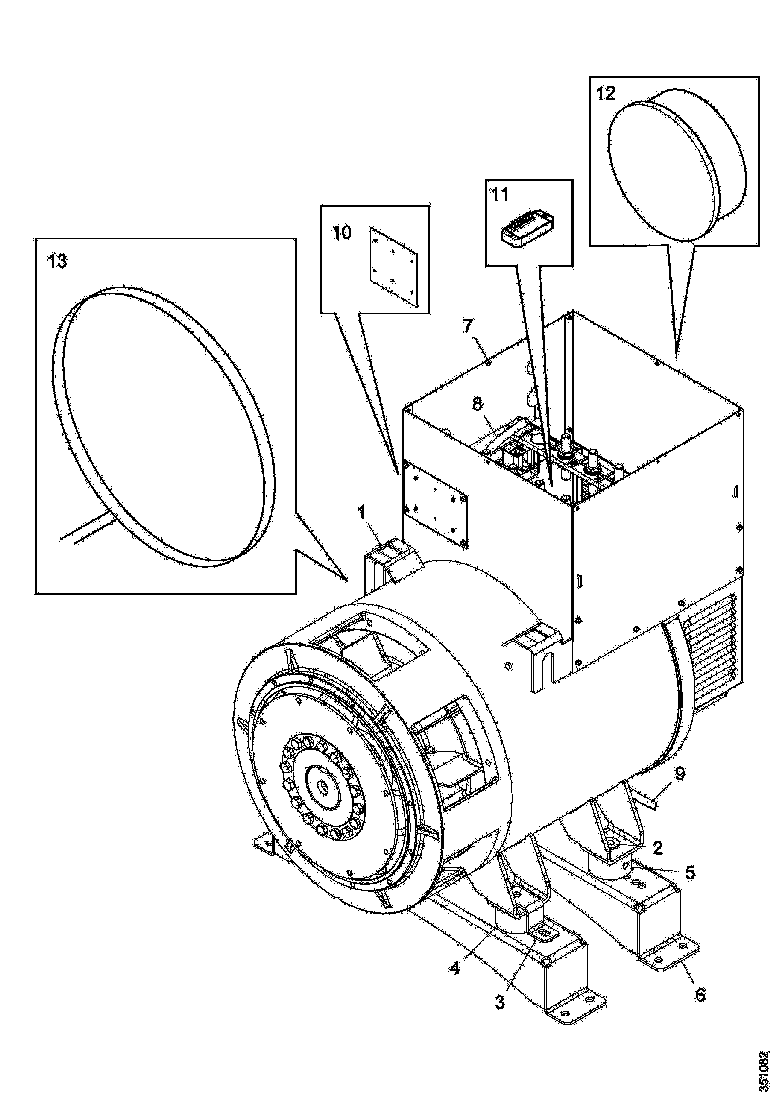 12

11

10

13

7

8

1

9

2

5

4

3

6

351082