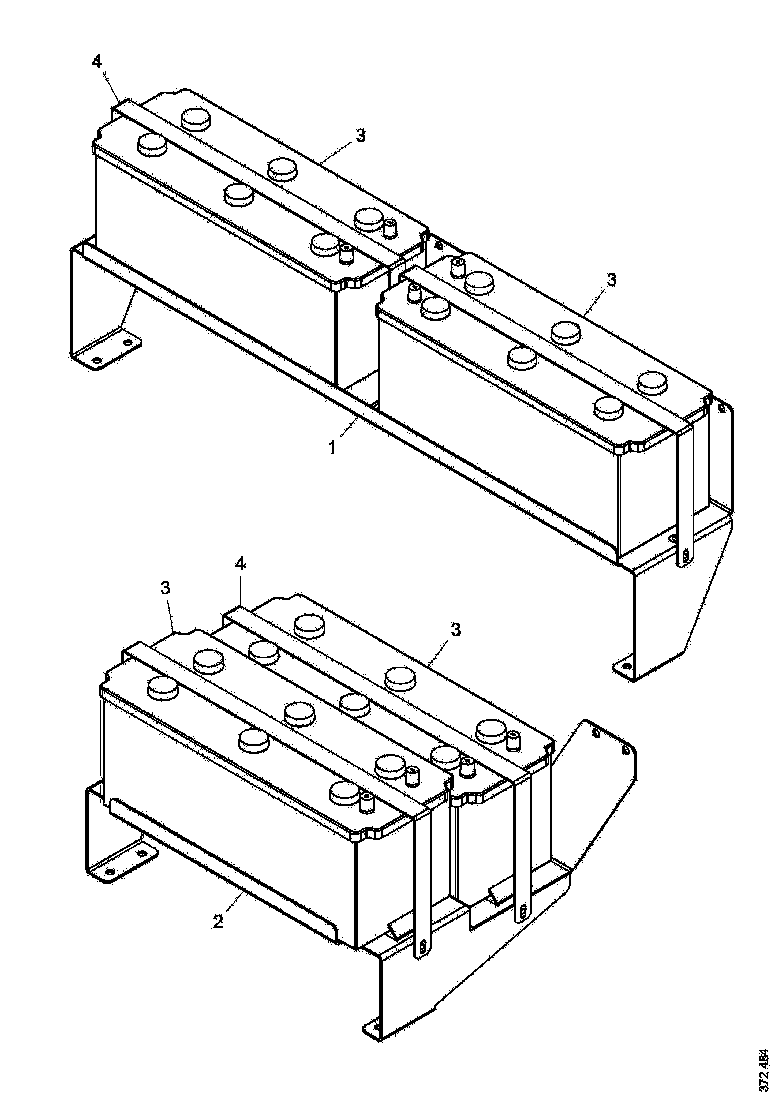 4
3
3
1
3
4
3
2
372 484