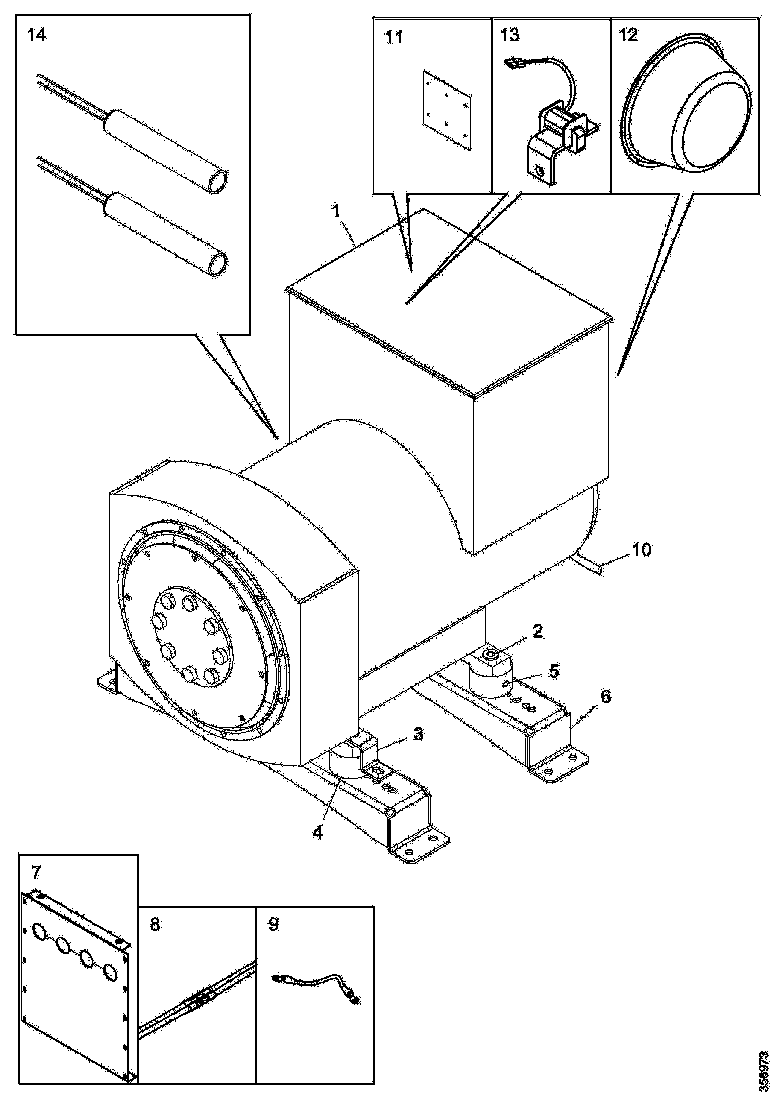 14
11
13
12
1
10
2
5
6
3
4
7
8
9
356973