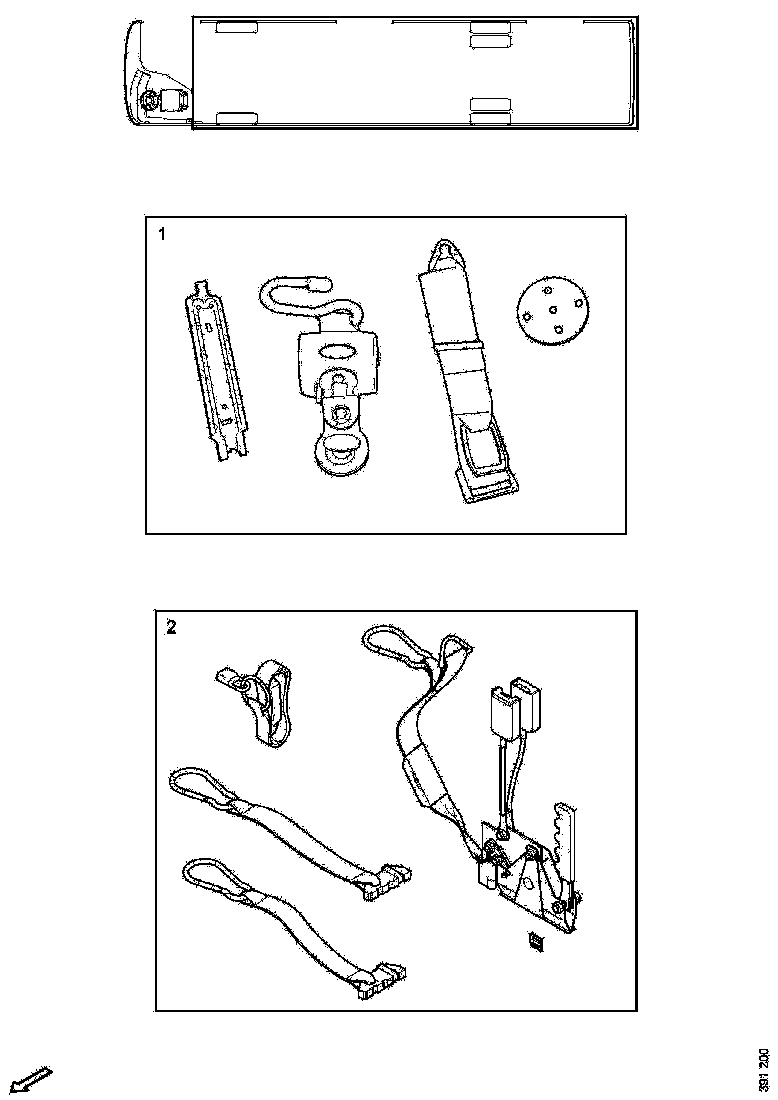 1

2

391 200