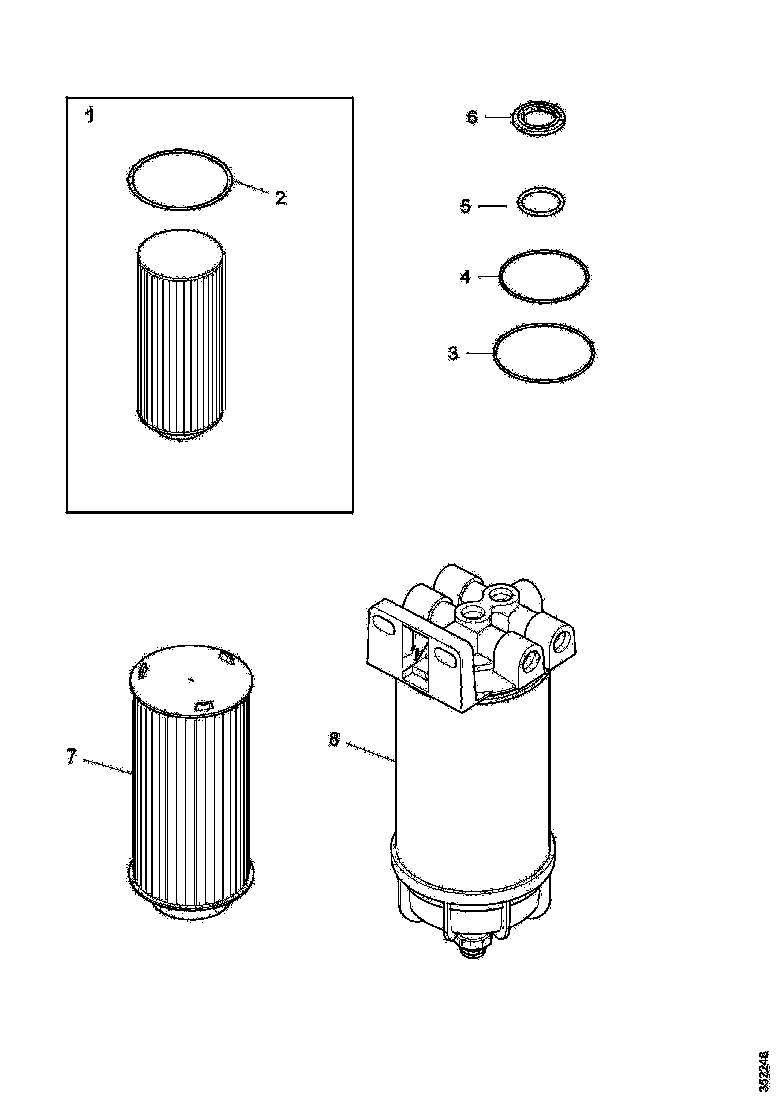 1
2
6
5
4
3
7
8
352248