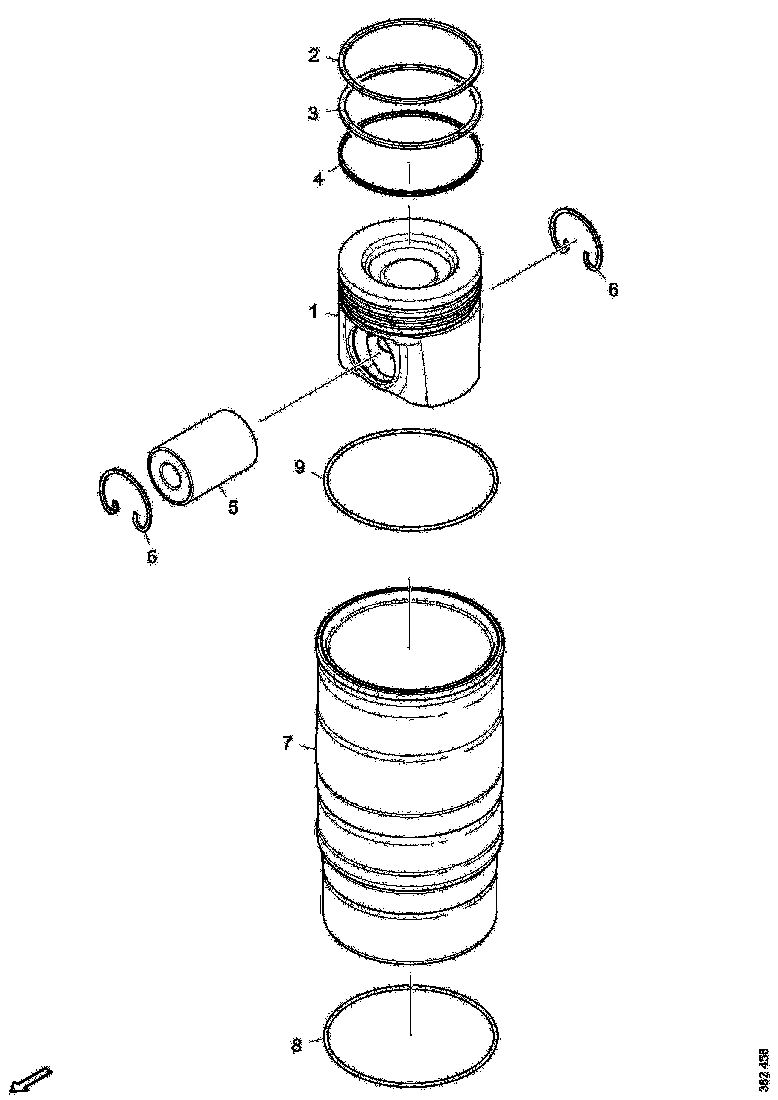 2
3
4
6
1
9
5
6
7
8
382 458