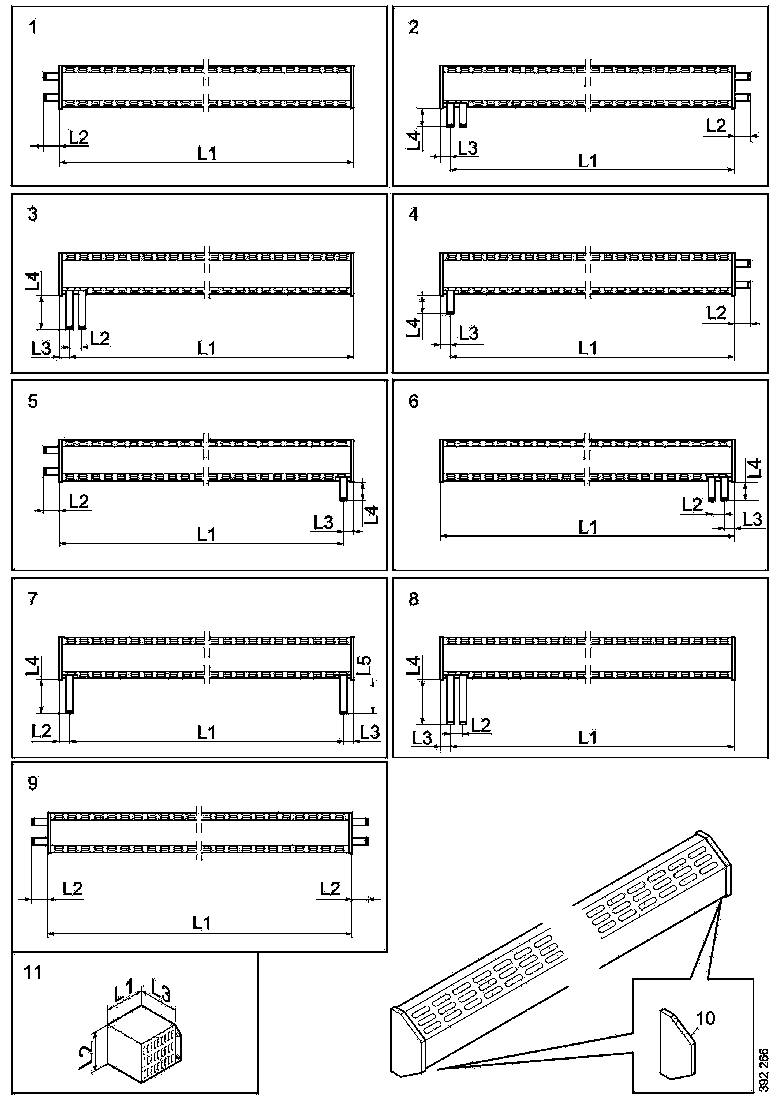 1

L2

L1

2

L4

L3

L2

L1

3

L4

L3

L2

L1

4

L4

L3

L2

L1

5

L2

L3

L4

L1

6

L4

L2

L3

L1

7

L4

L5

L2

L1

L3

8

L4

L3

L2

L1

9

L2

L2

L1

11

L1

L3

L2

10

392 266