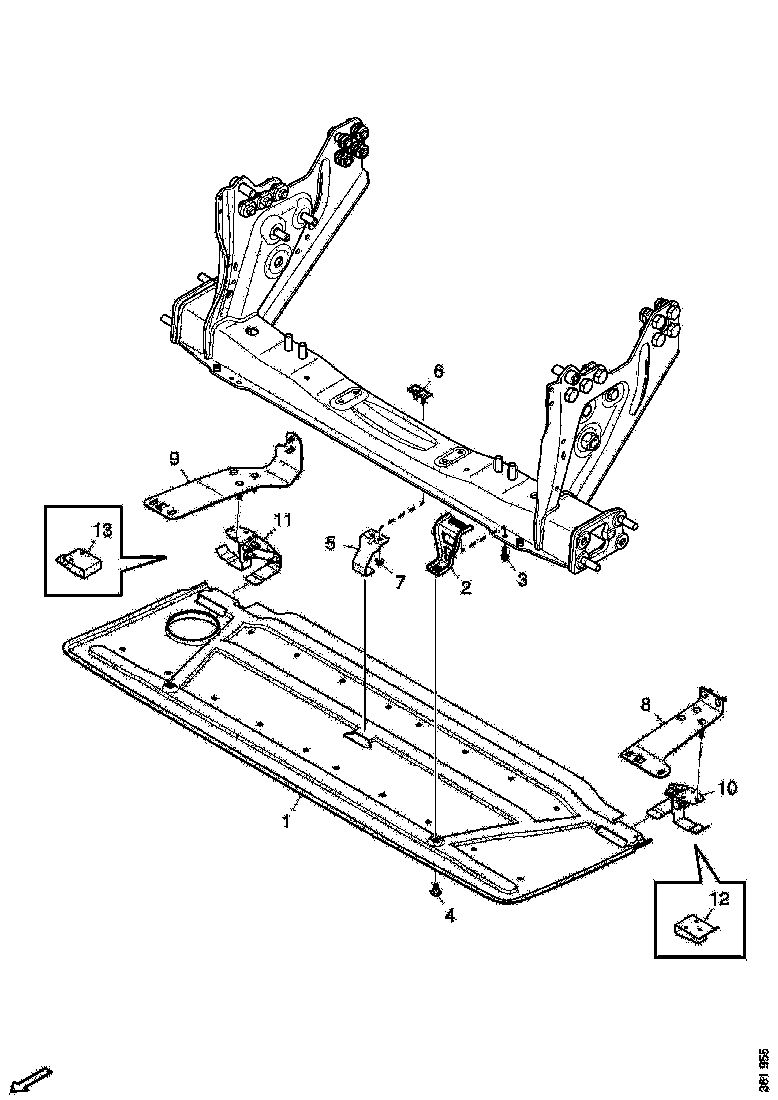 6
9
13
11
5
7
2
3
8
10
1
4
12
361 955